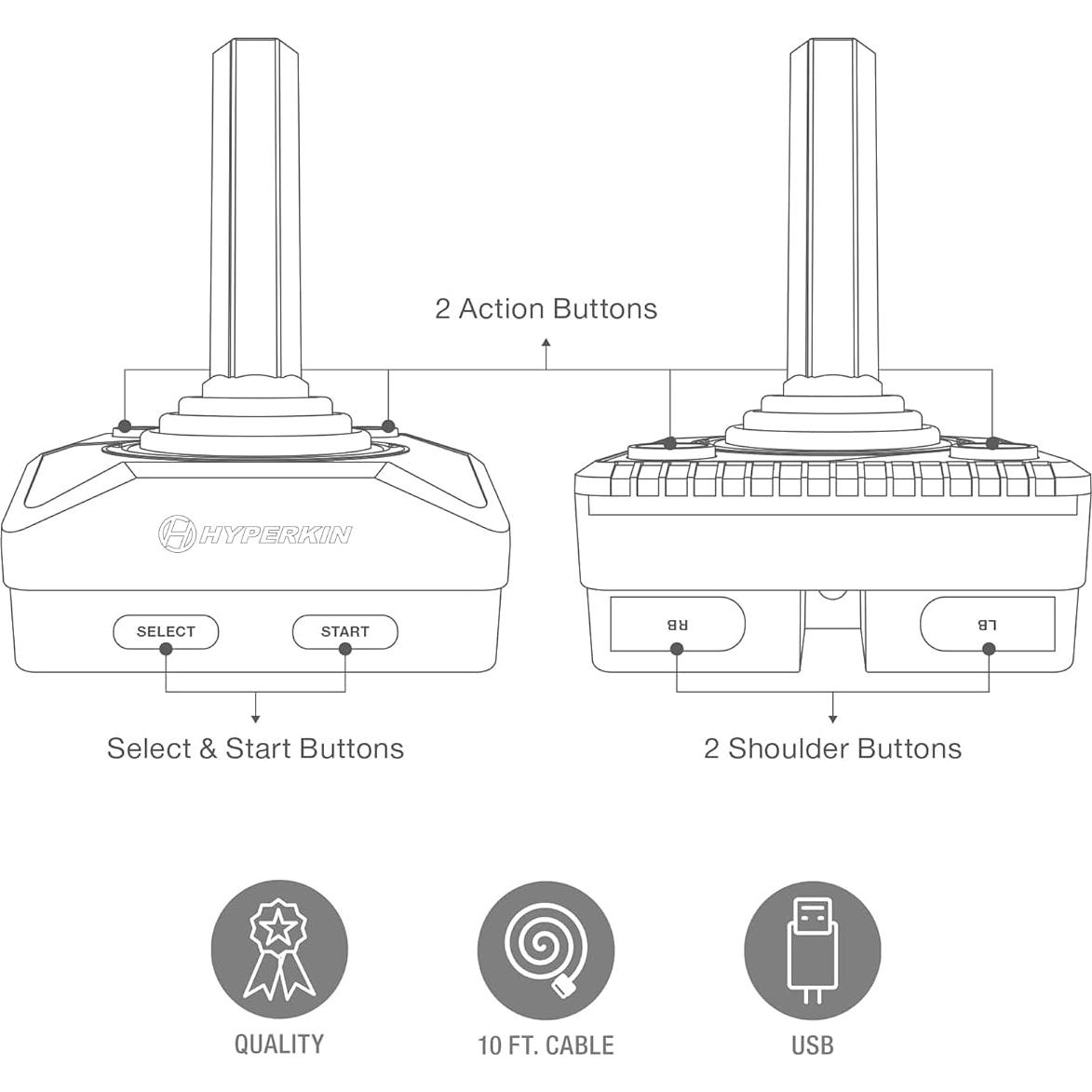 2 Action Buttons

HYPERKIN

SELECT

START

RB

LB

Select & Start Buttons

2 Shoulder Buttons

QUALITY

10 FT. CABLE

USB