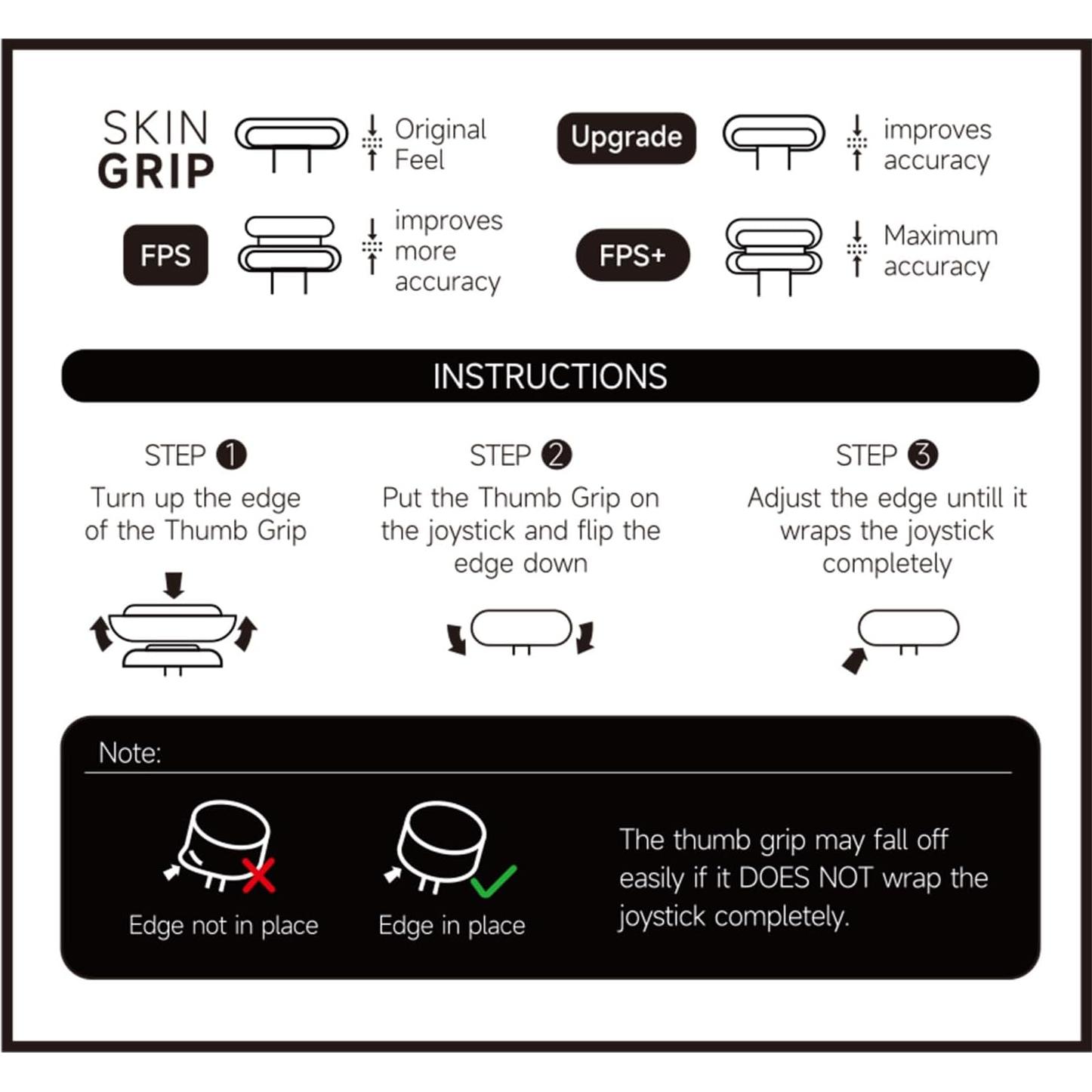 SKIN GRIP

Original Feel

Upgrade

improves accuracy

FPS

improves more accuracy

FPS+

Maximum accuracy

INSTRUCTIONS

STEP 1
Turn up the edge of the Thumb Grip

STEP 2
Put the Thumb Grip on the joystick and flip the edge down

STEP 3
Adjust the edge untill it wraps the joystick completely

Note:

Edge not in place

Edge in place

The thumb grip may fall off easily if it DOES NOT wrap the joystick completely.