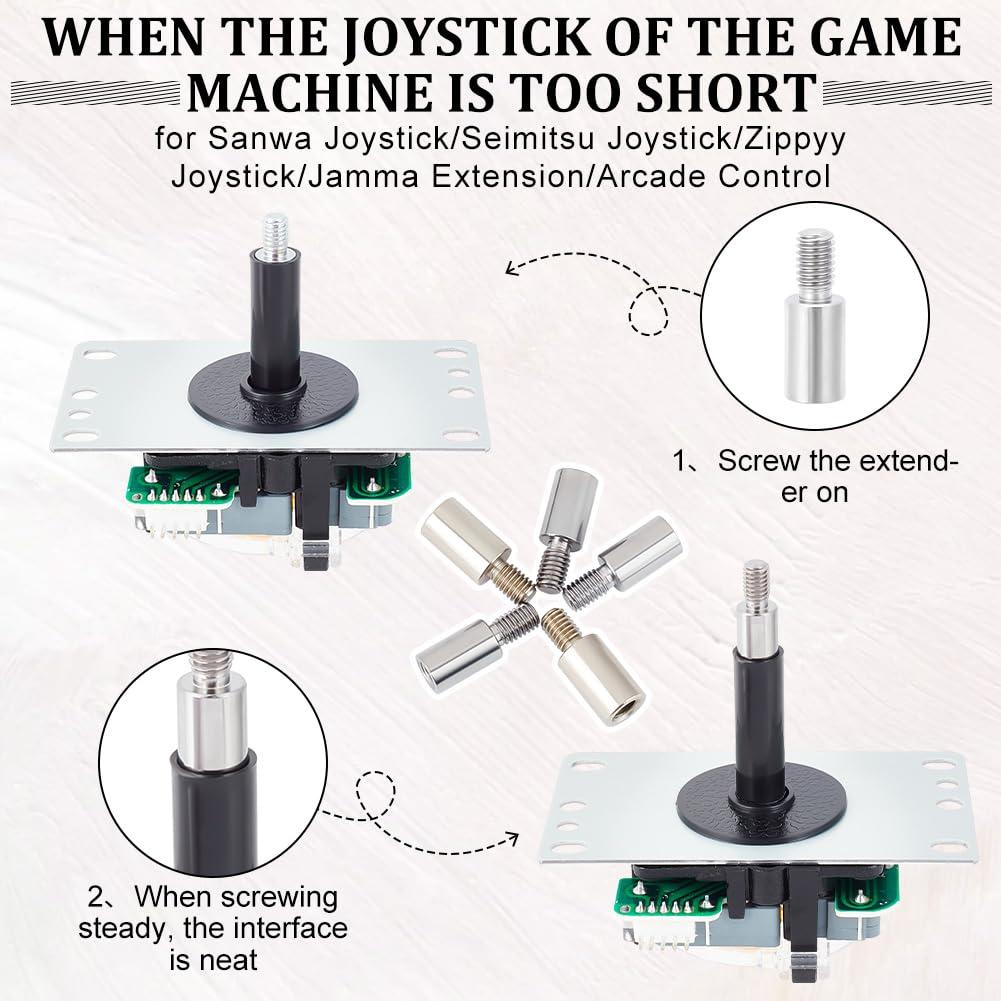 WHEN THE JOYSTICK OF THE GAME MACHINE IS TOO SHORT

for Sanwa Joystick/Seimitsu Joystick/Zippyy Joystick/Jamma Extension/Arcade Control

1、Screw the extender on

2、When screwing steady, the interface is neat