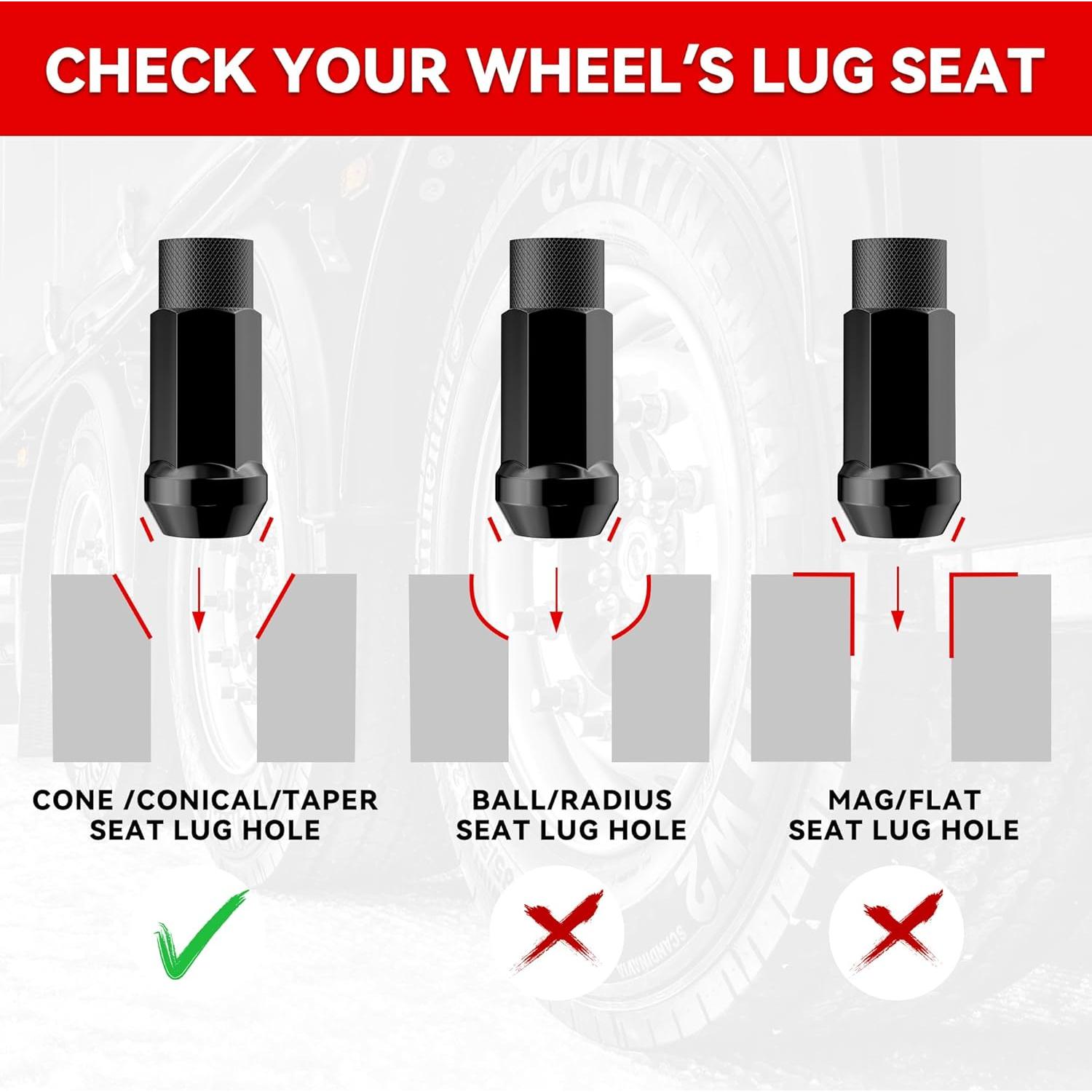 CHECK YOUR WHEEL'S LUG SEAT

CONE /CONICAL/TAPER SEAT LUG HOLE

BALL/RADIUS SEAT LUG HOLE

MAG/FLAT SEAT LUG HOLE