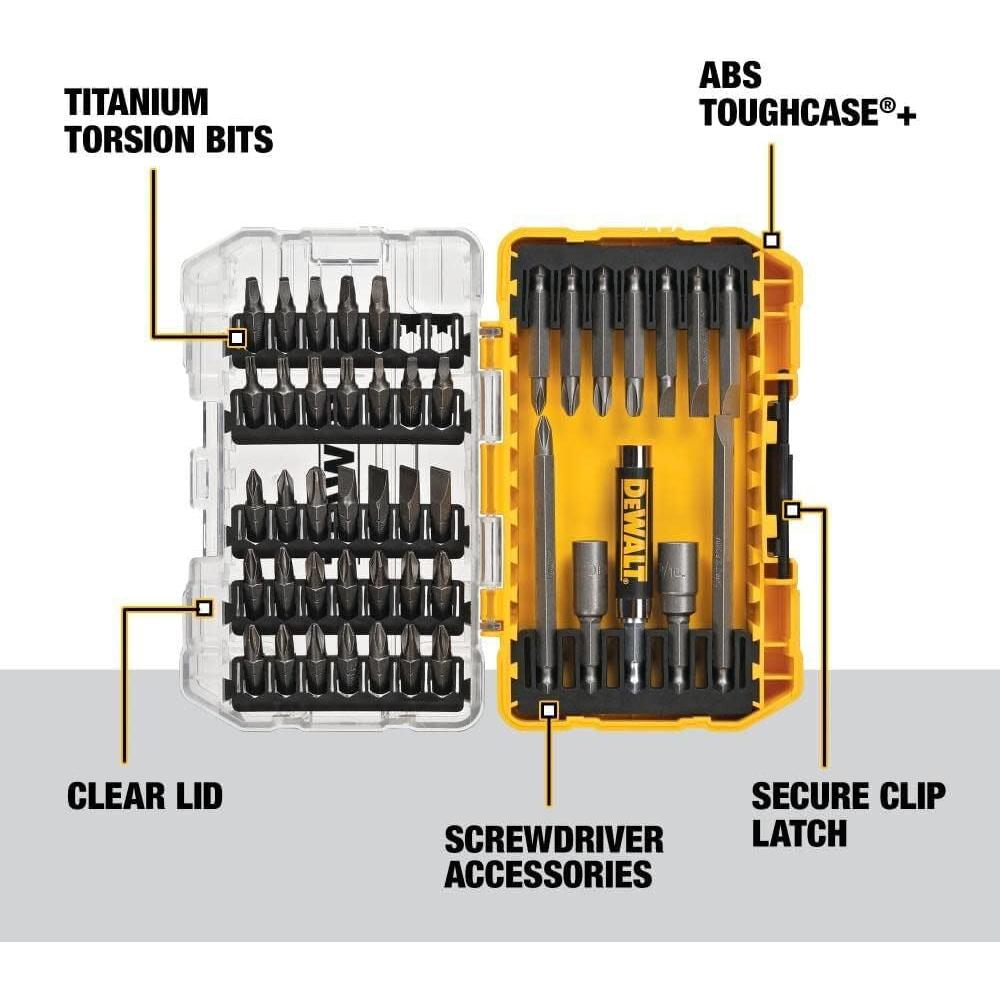 TITANIUM TORSION BITS

ABS TOUGHCASE®+

DEWALT

CLEAR LID

SCREWDRIVER ACCESSORIES

SECURE CLIP LATCH