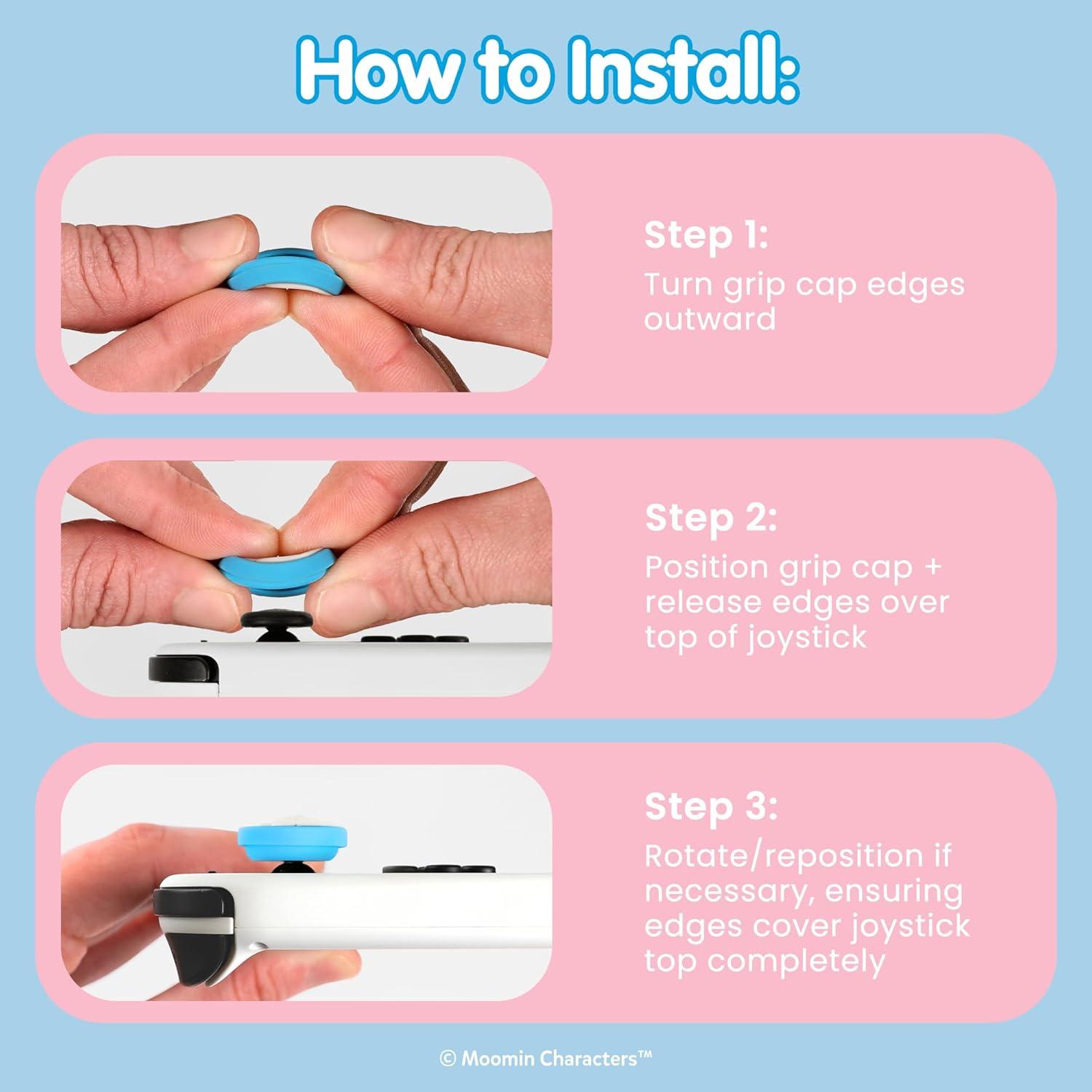 How to Install:

Step 1:
Turn grip cap edges outward

Step 2:
Position grip cap + release edges over top of joystick

Step 3:
Rotate/reposition if necessary, ensuring edges cover joystick top completely

© Moomin Characters™