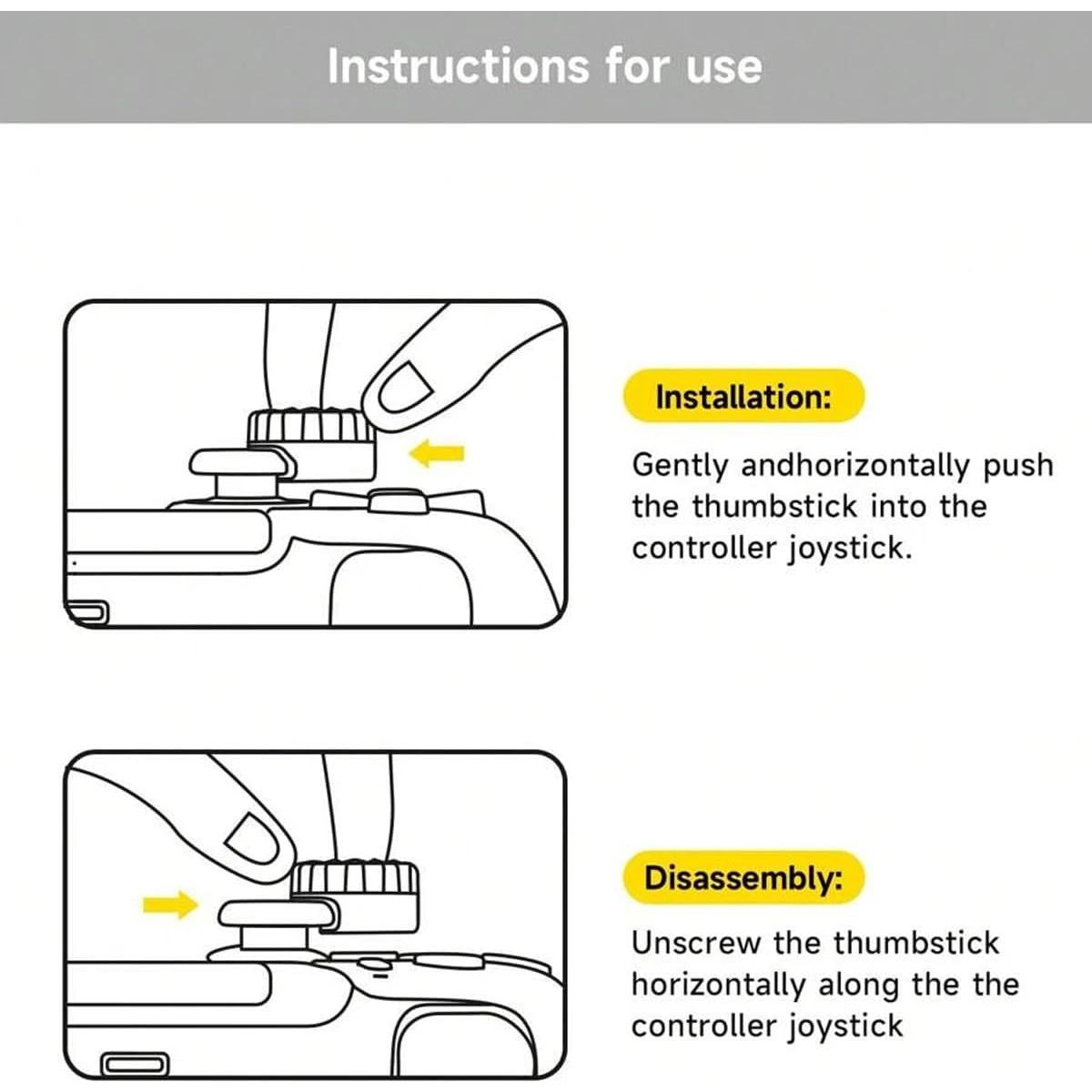 Instructions for use

Installation:

Gently andhorizontally push the thumbstick into the controller joystick.

Disassembly:

Unscrew the thumbstick horizontally along the the controller joystick