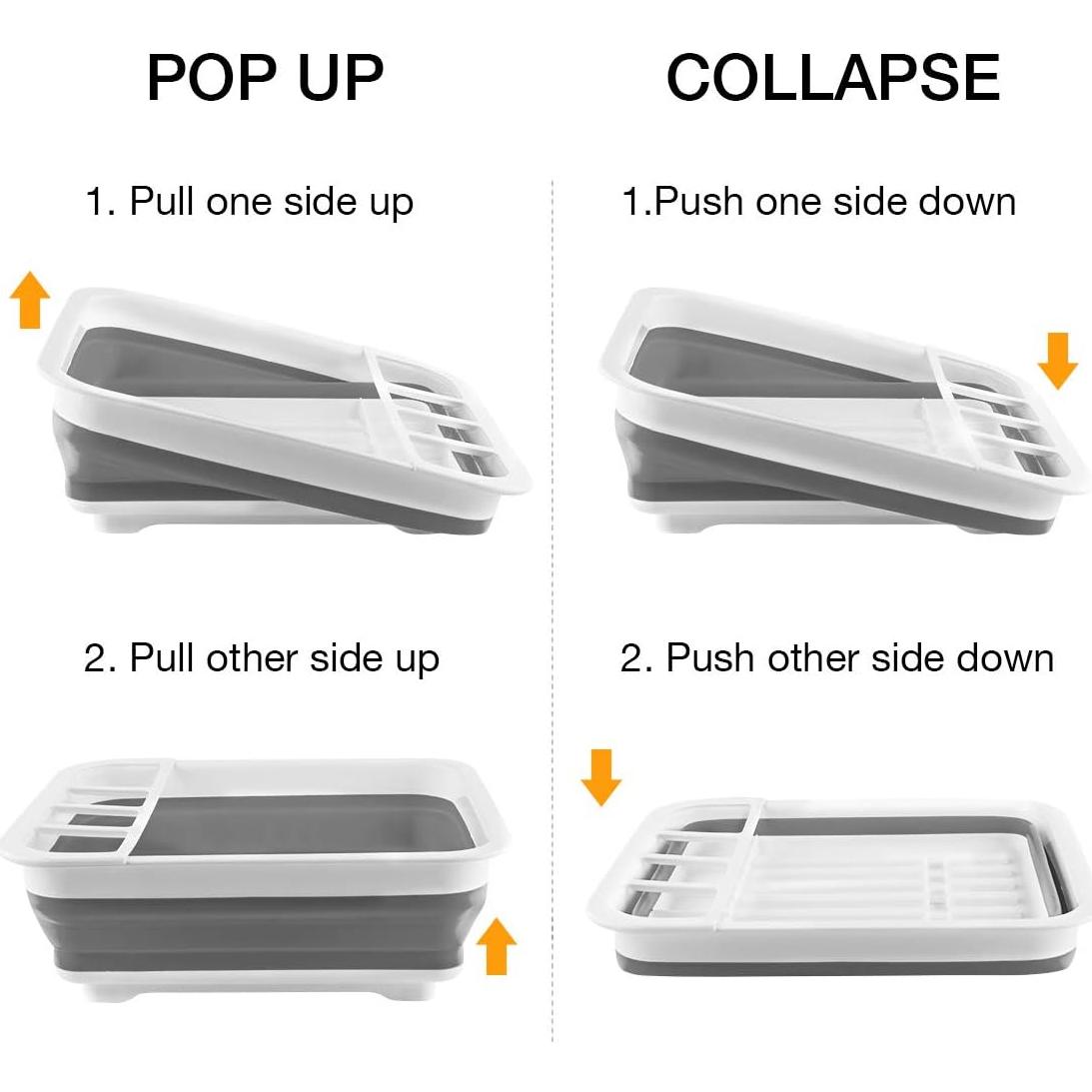 POP UP

1. Pull one side up

2. Pull other side up

COLLAPSE

1.Push one side down

2. Push other side down