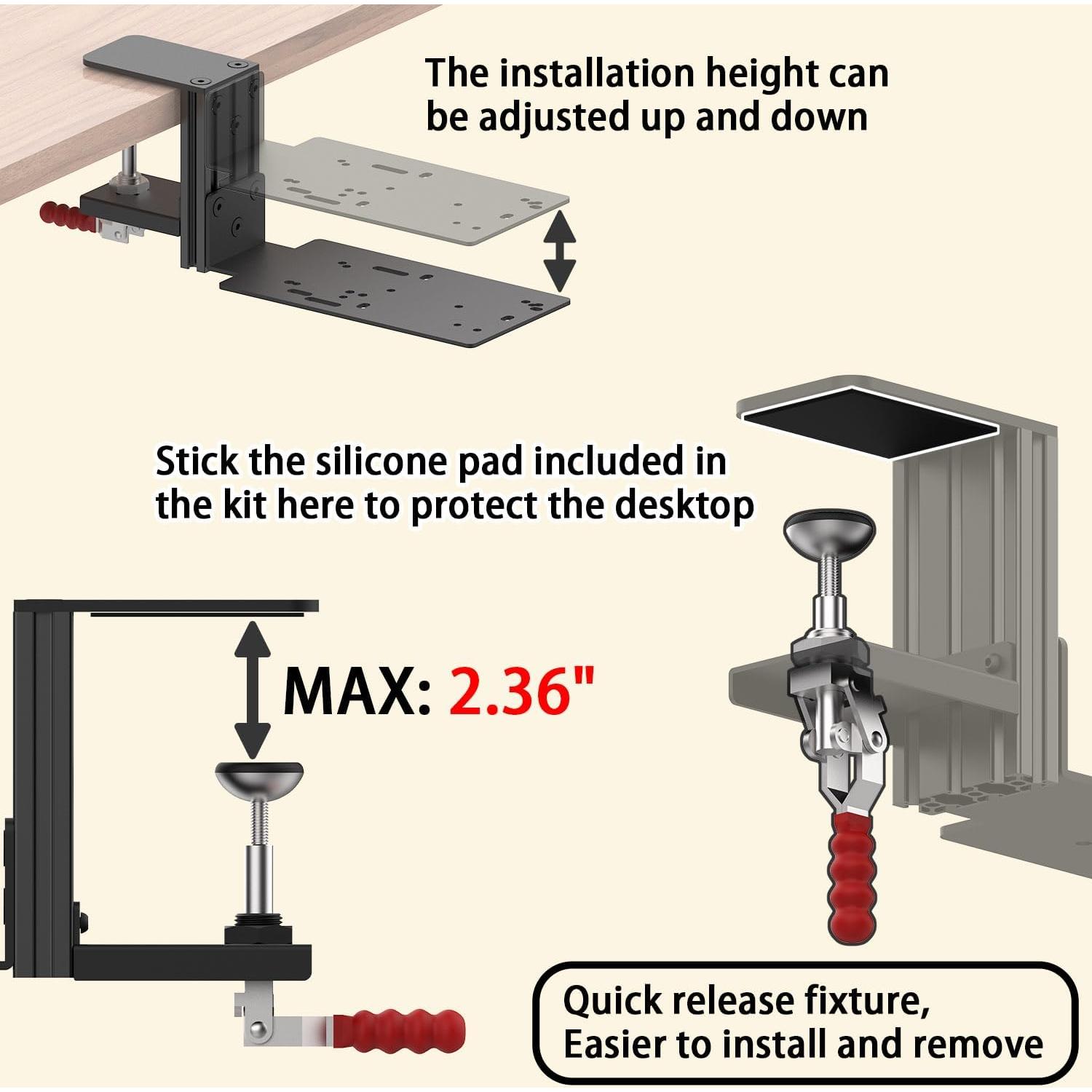 The installation height can be adjusted up and down

Stick the silicone pad included in the kit here to protect the desktop

MAX: 2.36"

Quick release fixture,
Easier to install and remove