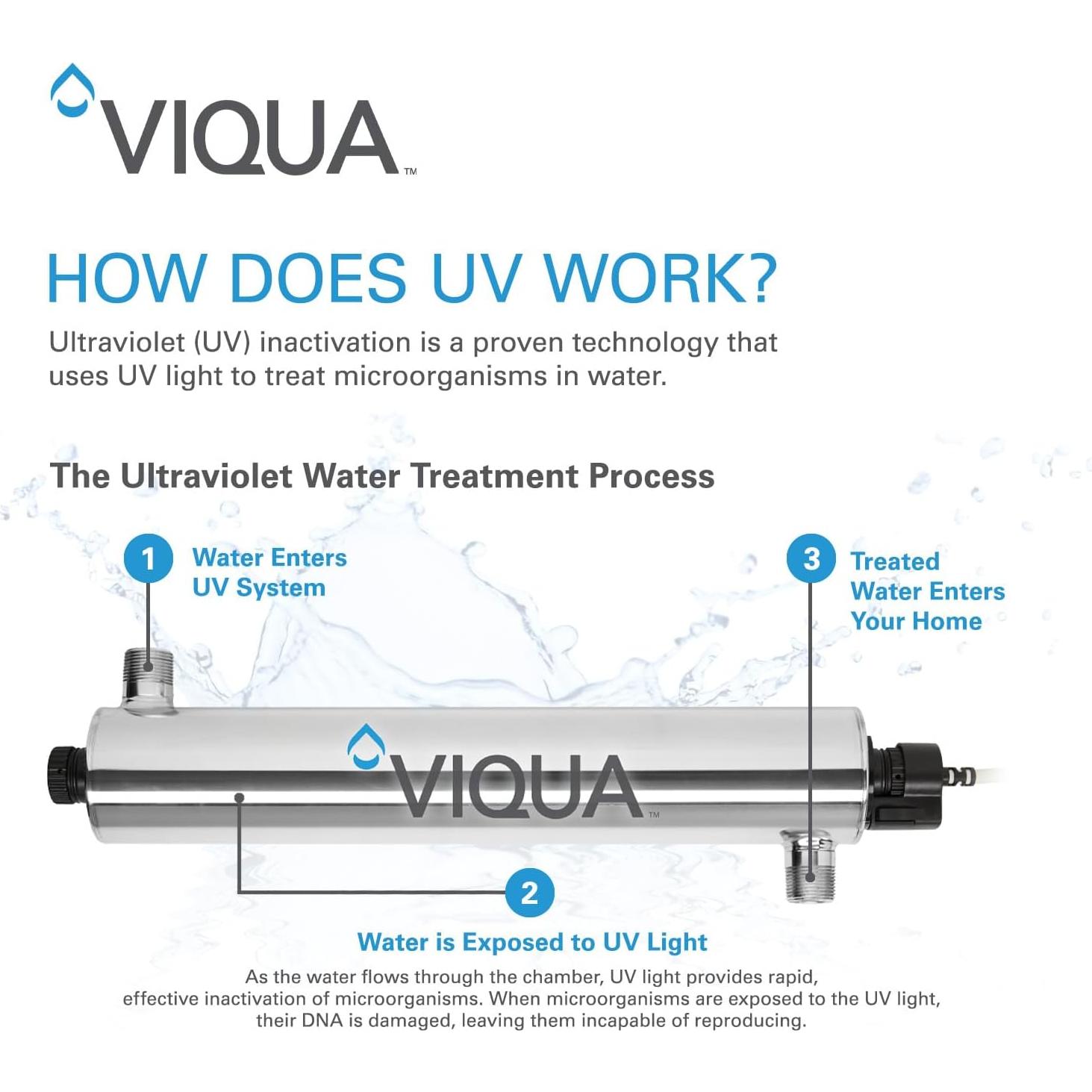 VIQUA™

HOW DOES UV WORK?

Ultraviolet (UV) inactivation is a proven technology that uses UV light to treat microorganisms in water.

The Ultraviolet Water Treatment Process

1 Water Enters UV System

3 Treated Water Enters Your Home

VIQUA™

2

Water is Exposed to UV Light

As the water flows through the chamber, UV light provides rapid, effective inactivation of microorganisms. When microorganisms are exposed to the UV light, their DNA is damaged, leaving them incapable of reproducing.