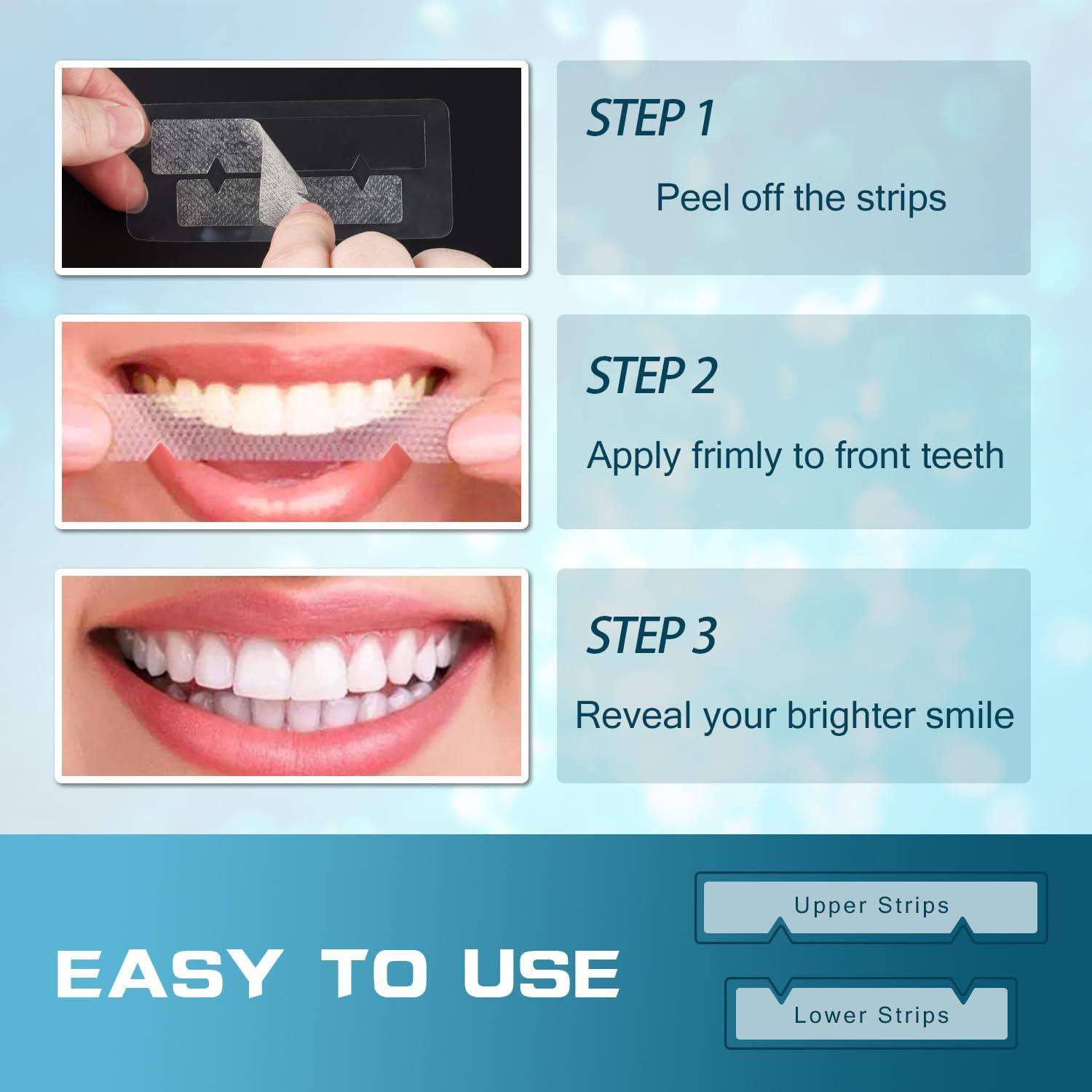 STEP 1

Peel off the strips

STEP 2

Apply frimly to front teeth

STEP 3

Reveal your brighter smile

EASY TO USE

Upper Strips

Lower Strips