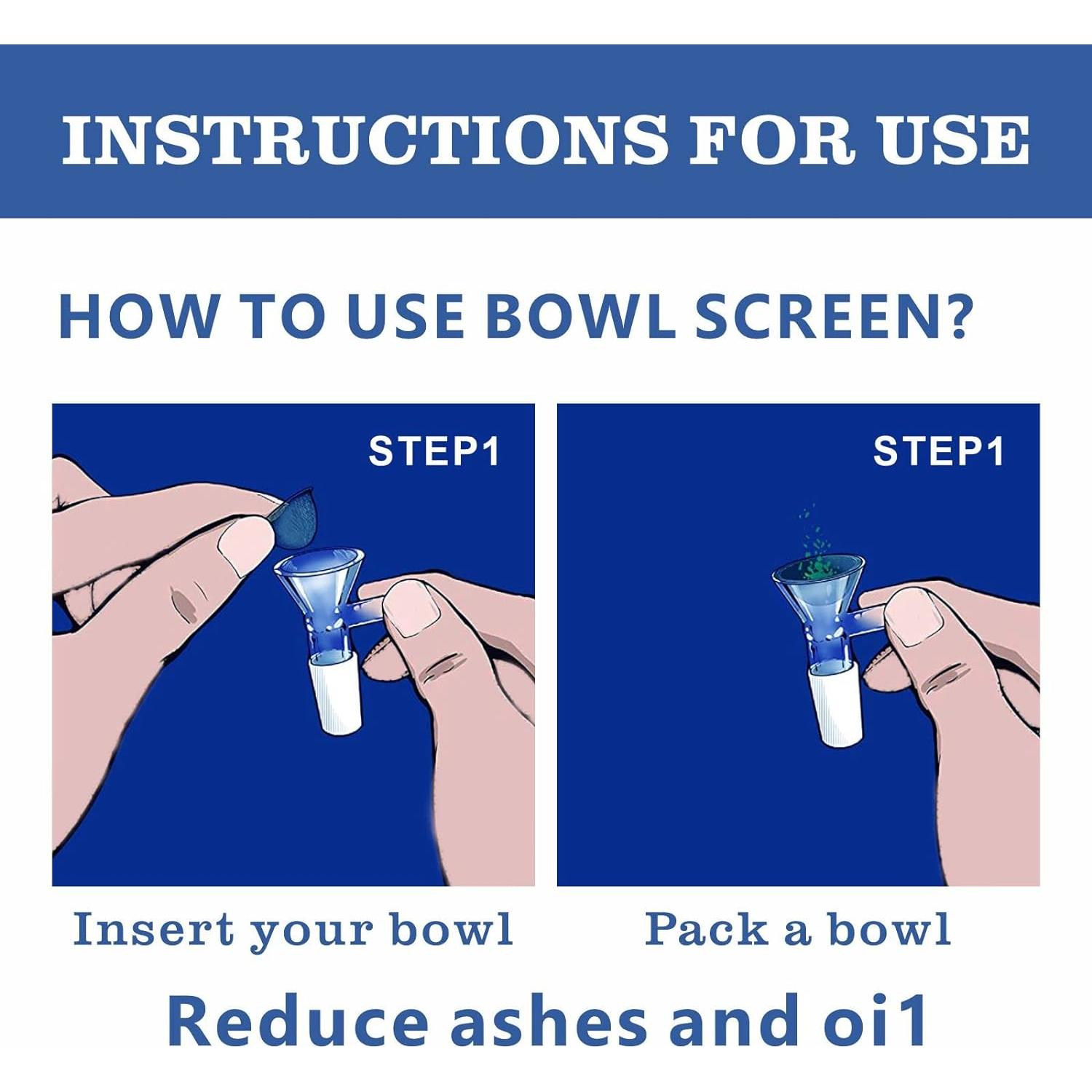 INSTRUCTIONS FOR USE

HOW TO USE BOWL SCREEN?

STEP1

Insert your bowl

STEP1

Pack a bowl

Reduce ashes and oi1