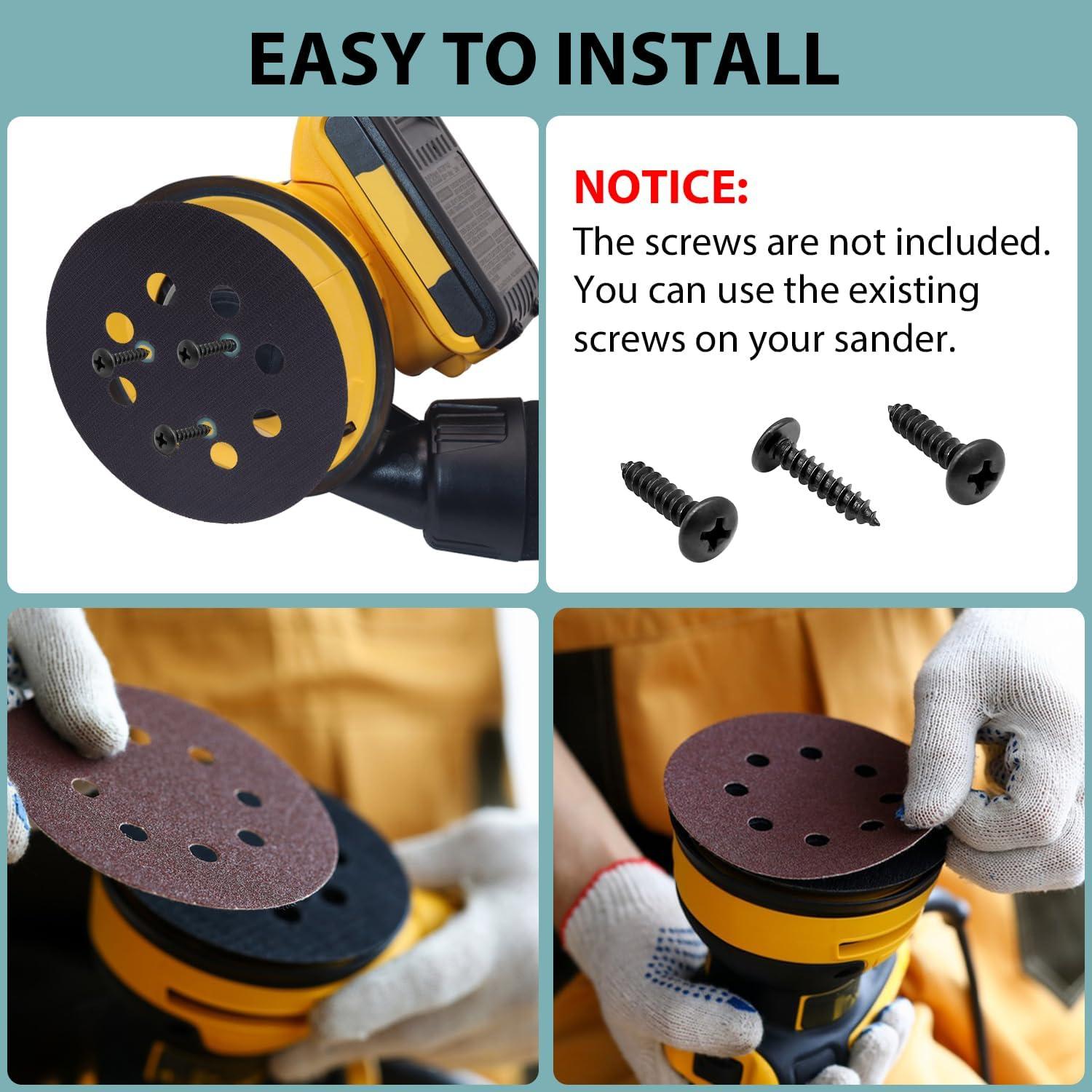 EASY TO INSTALL

NOTICE:
The screws are not included. You can use the existing screws on your sander.