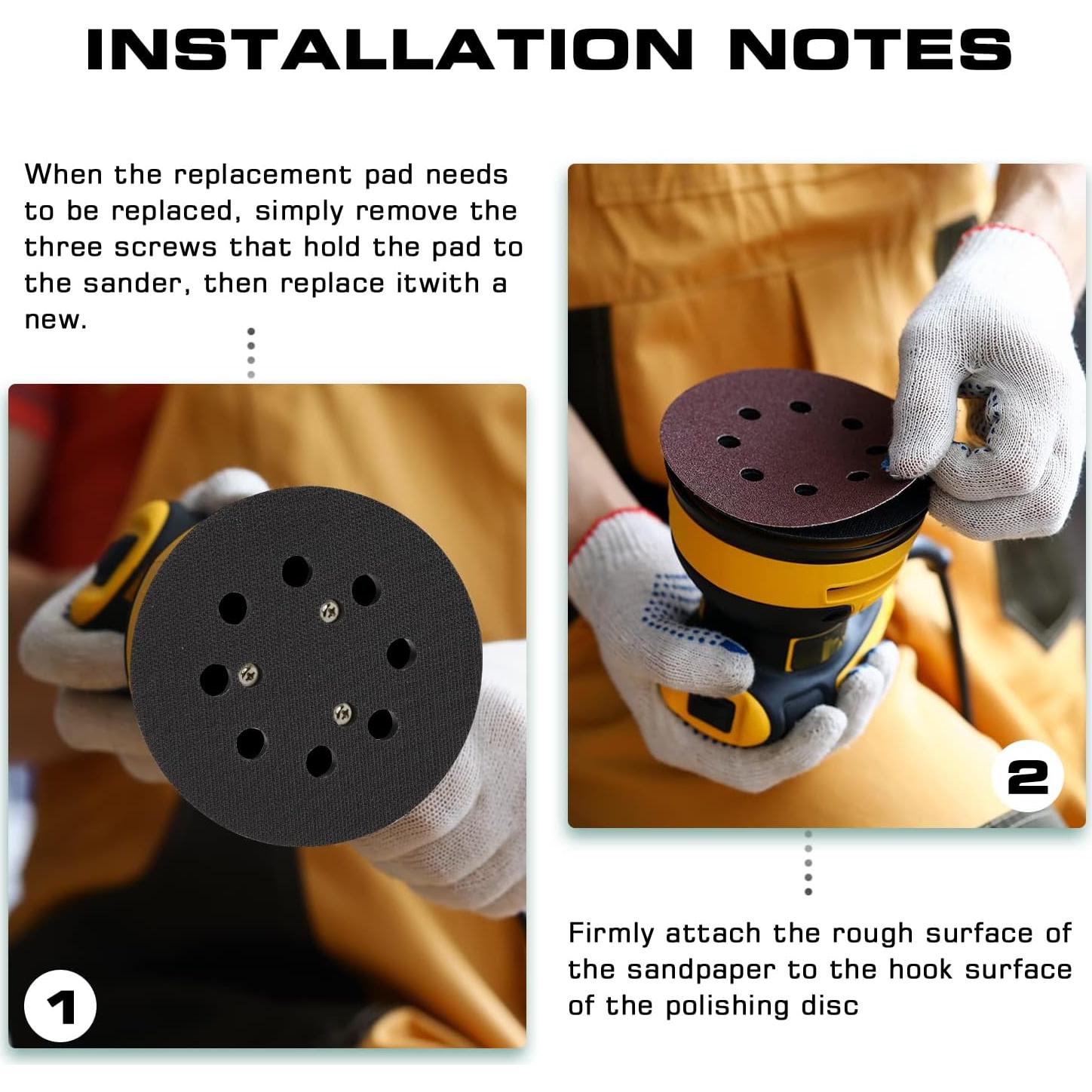 INSTALLATION NOTES

When the replacement pad needs to be replaced, simply remove the three screws that hold the pad to the sander, then replace itwith a new.

1

2

Firmly attach the rough surface of the sandpaper to the hook surface of the polishing disc