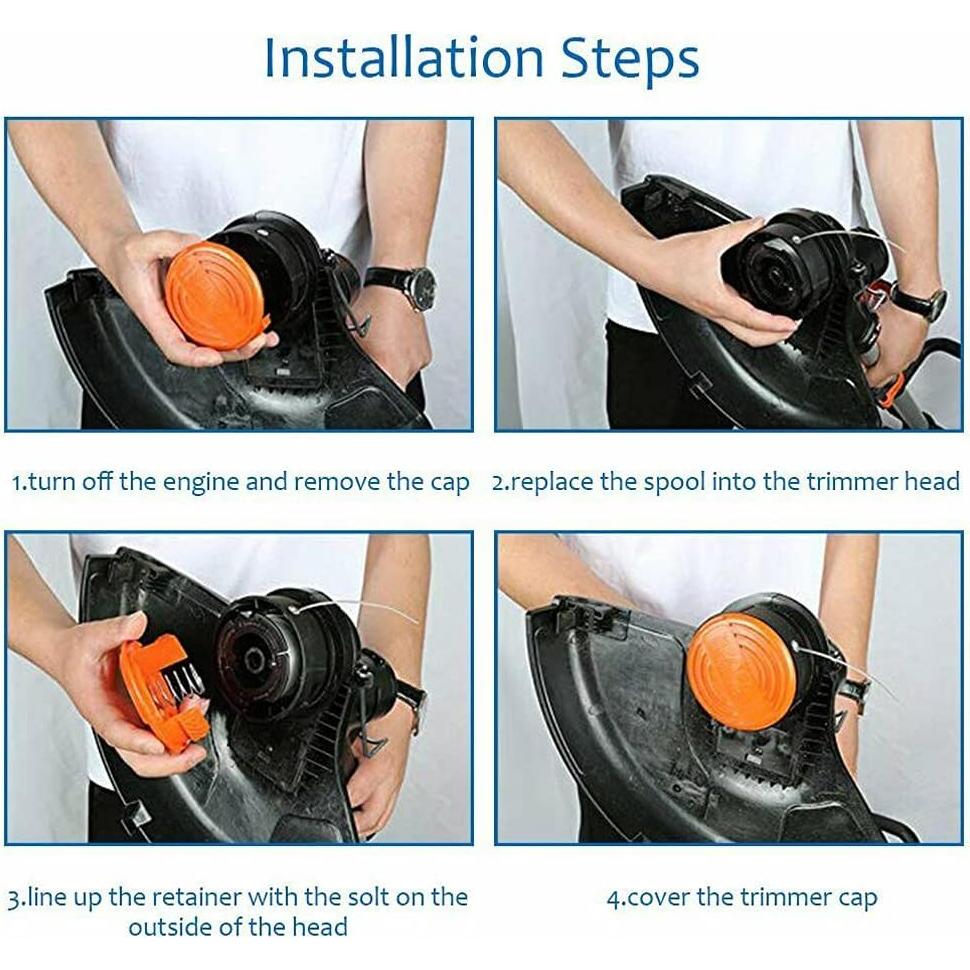 Installation Steps

1.turn off the engine and remove the cap

2.replace the spool into the trimmer head

3.line up the retainer with the solt on the outside of the head

4.cover the trimmer cap