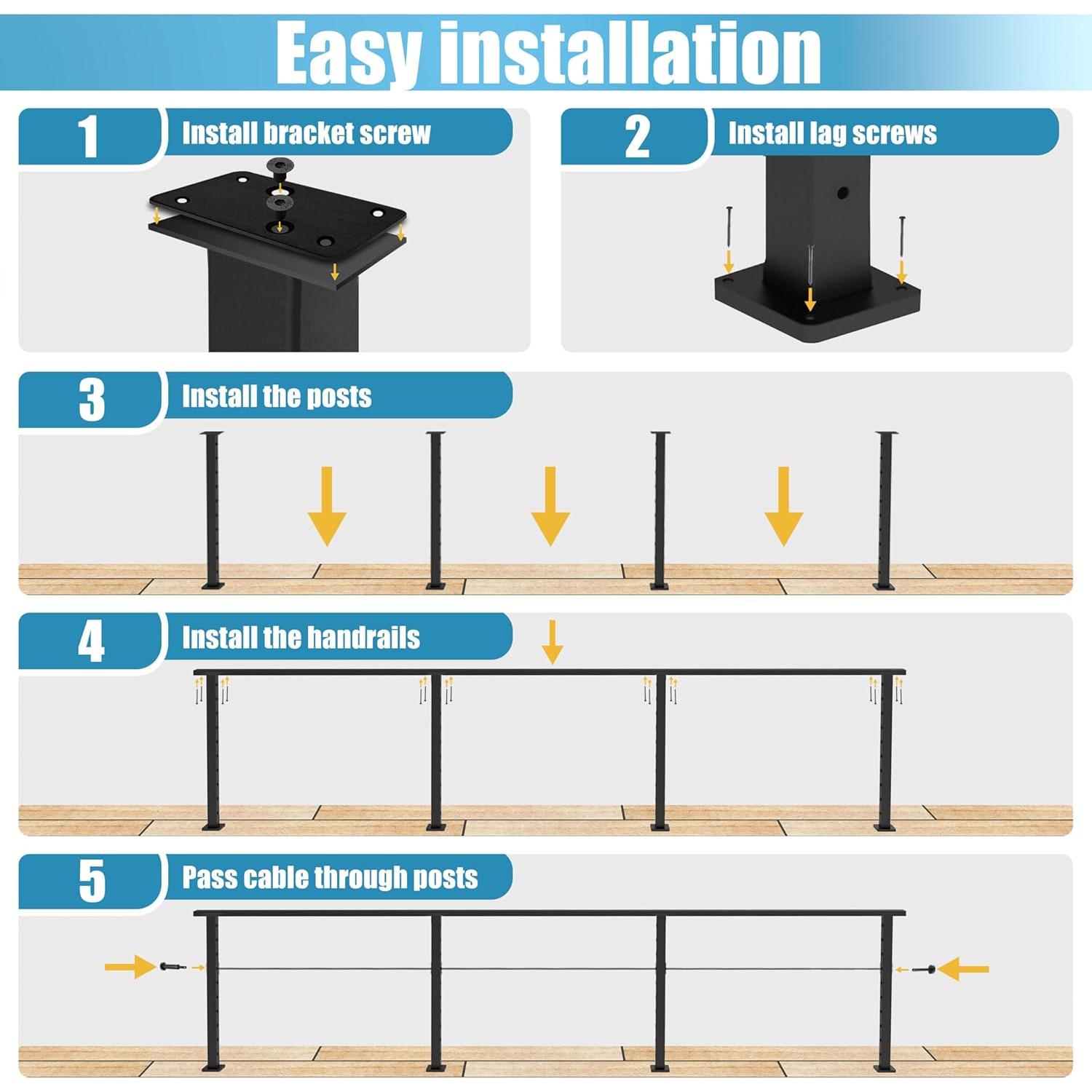 Easy installation

1 Install bracket screw

2 Install lag screws

3 Install the posts

4 Install the handrails

5 Pass cable through posts