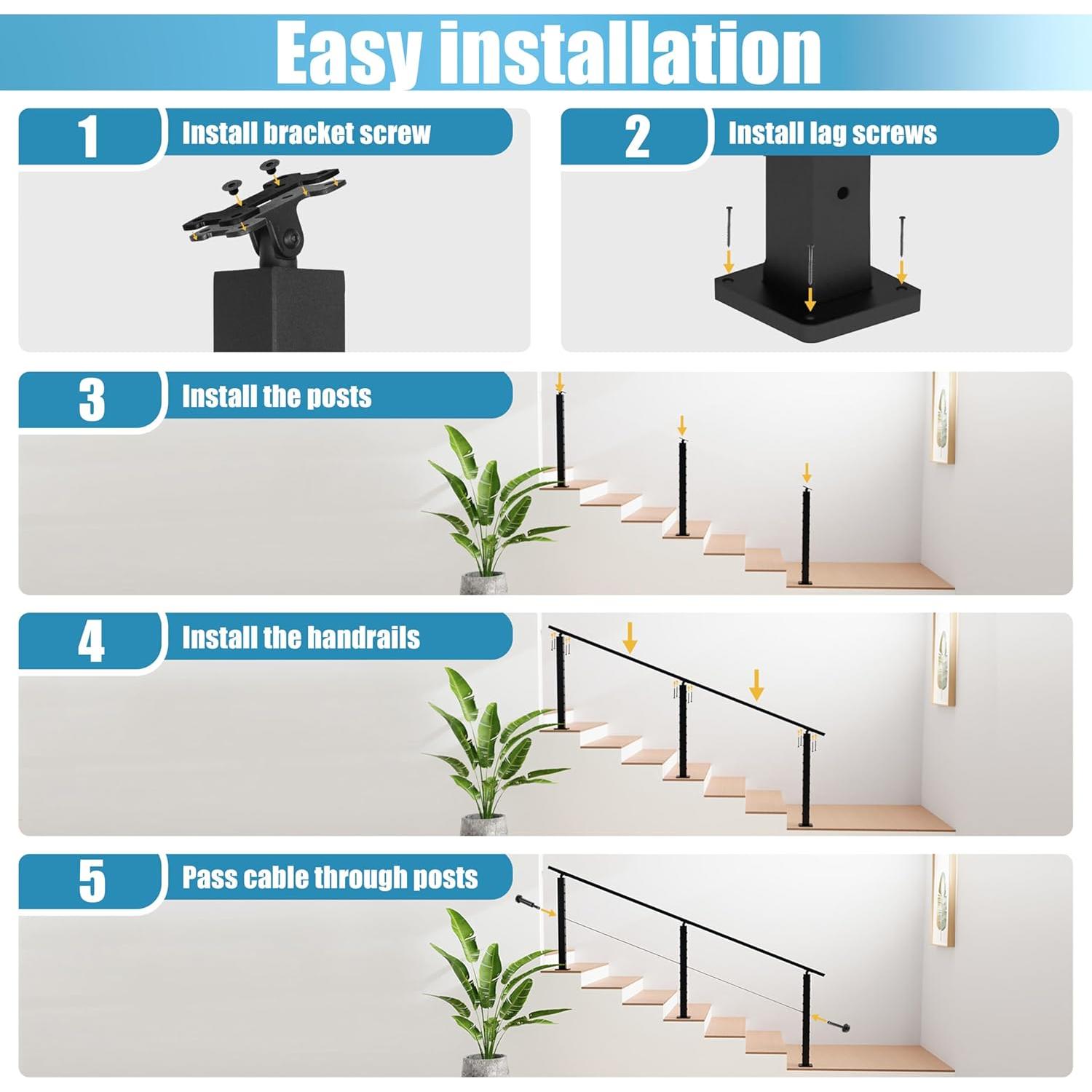 Easy installation

1 Install bracket screw

2 Install lag screws

3 Install the posts

4 Install the handrails

5 Pass cable through posts