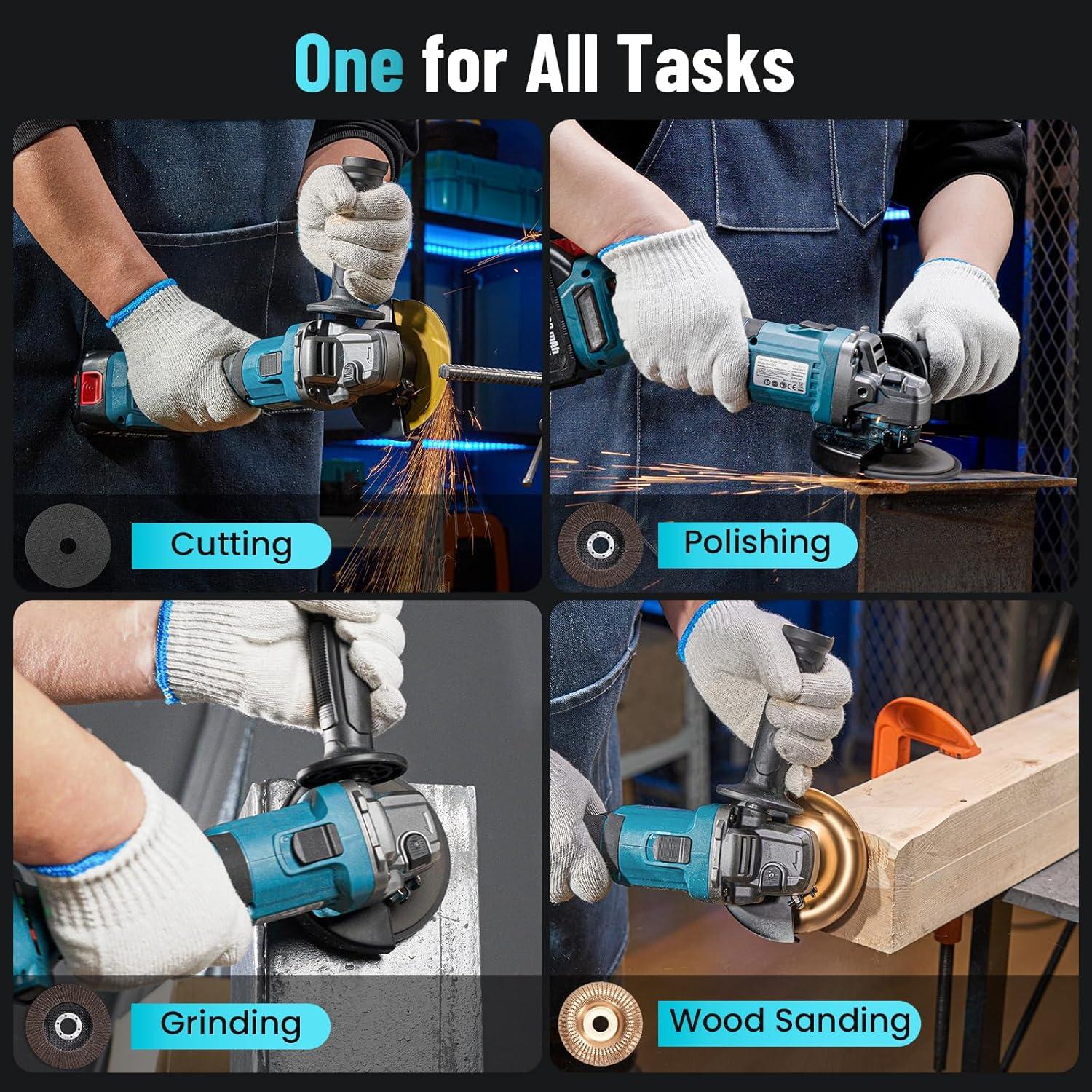 One for All Tasks

Cutting

Polishing

Grinding

Wood Sanding