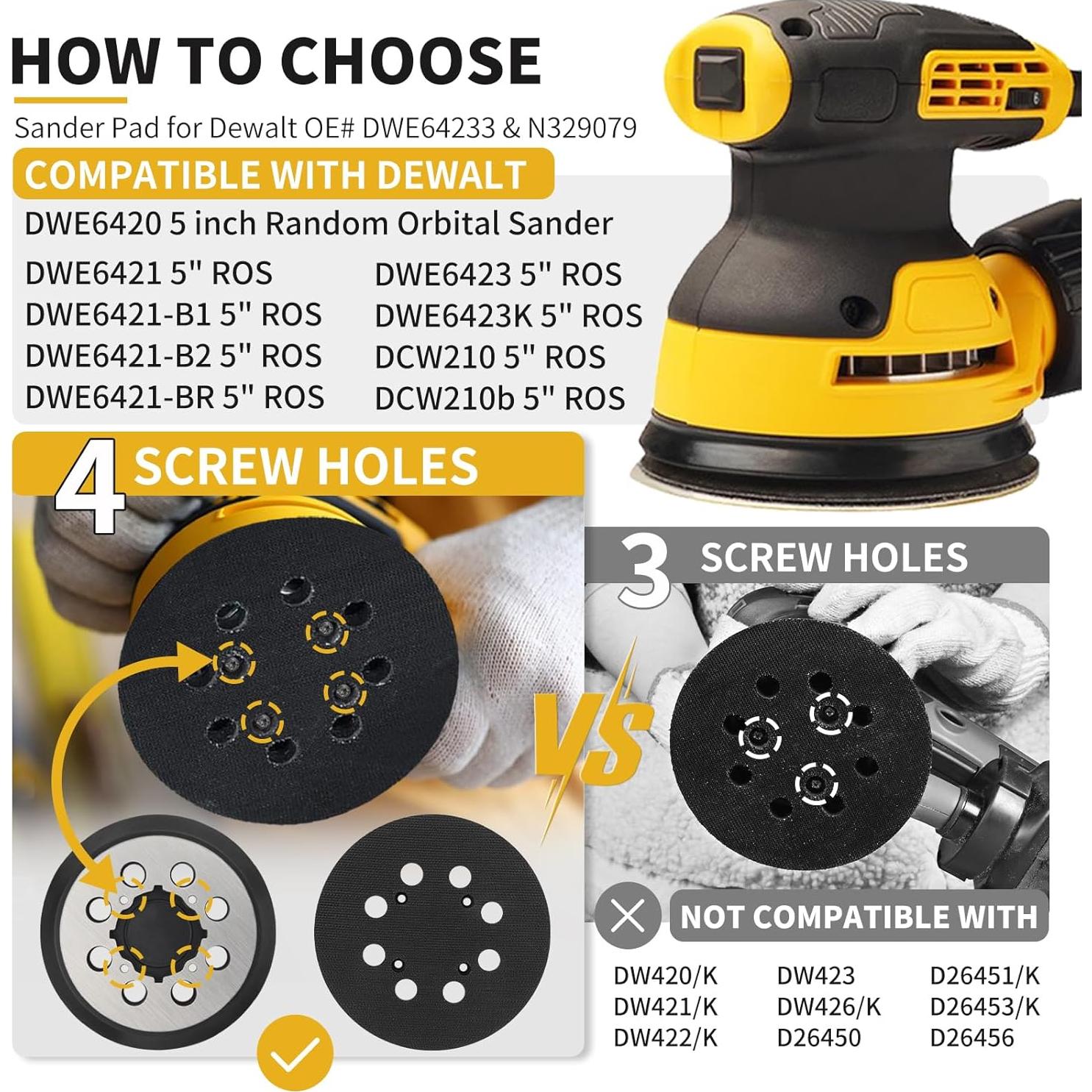 HOW TO CHOOSE

Sander Pad for Dewalt OE# DWE64233 & N329079

COMPATIBLE WITH DEWALT

DWE6420 5 inch Random Orbital Sander

DWE6421 5" ROS
DWE6421-B1 5" ROS
DWE6421-B2 5" ROS
DWE6421-BR 5" ROS

DWE6423 5" ROS
DWE6423K 5" ROS
DCW210 5" ROS
DCW210b 5" ROS

4 SCREW HOLES

VS

3 SCREW HOLES

NOT COMPATIBLE WITH

DW420/K
DW421/K
DW422/K

DW423
DW426/K
D26450

D26451/K
D26453/K
D26456