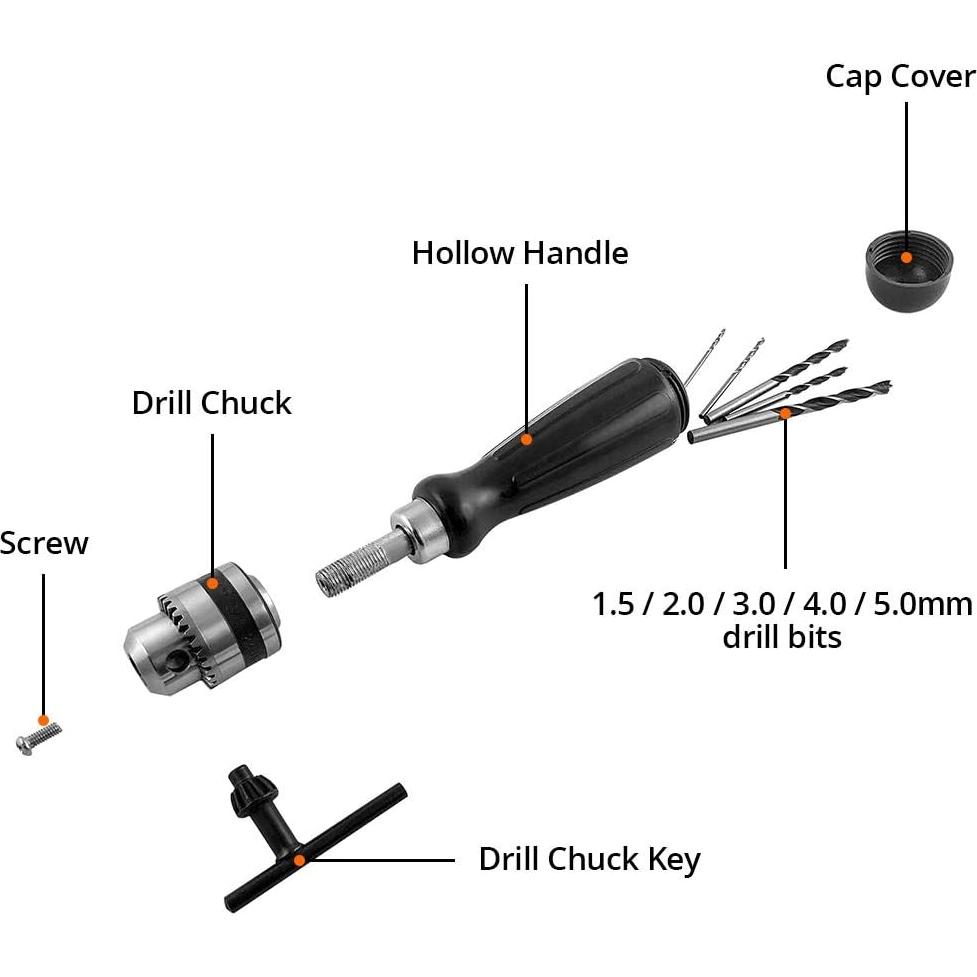 Cap Cover

Hollow Handle

Drill Chuck

Screw

1.5 / 2.0 / 3.0 / 4.0 / 5.0mm drill bits

Drill Chuck Key