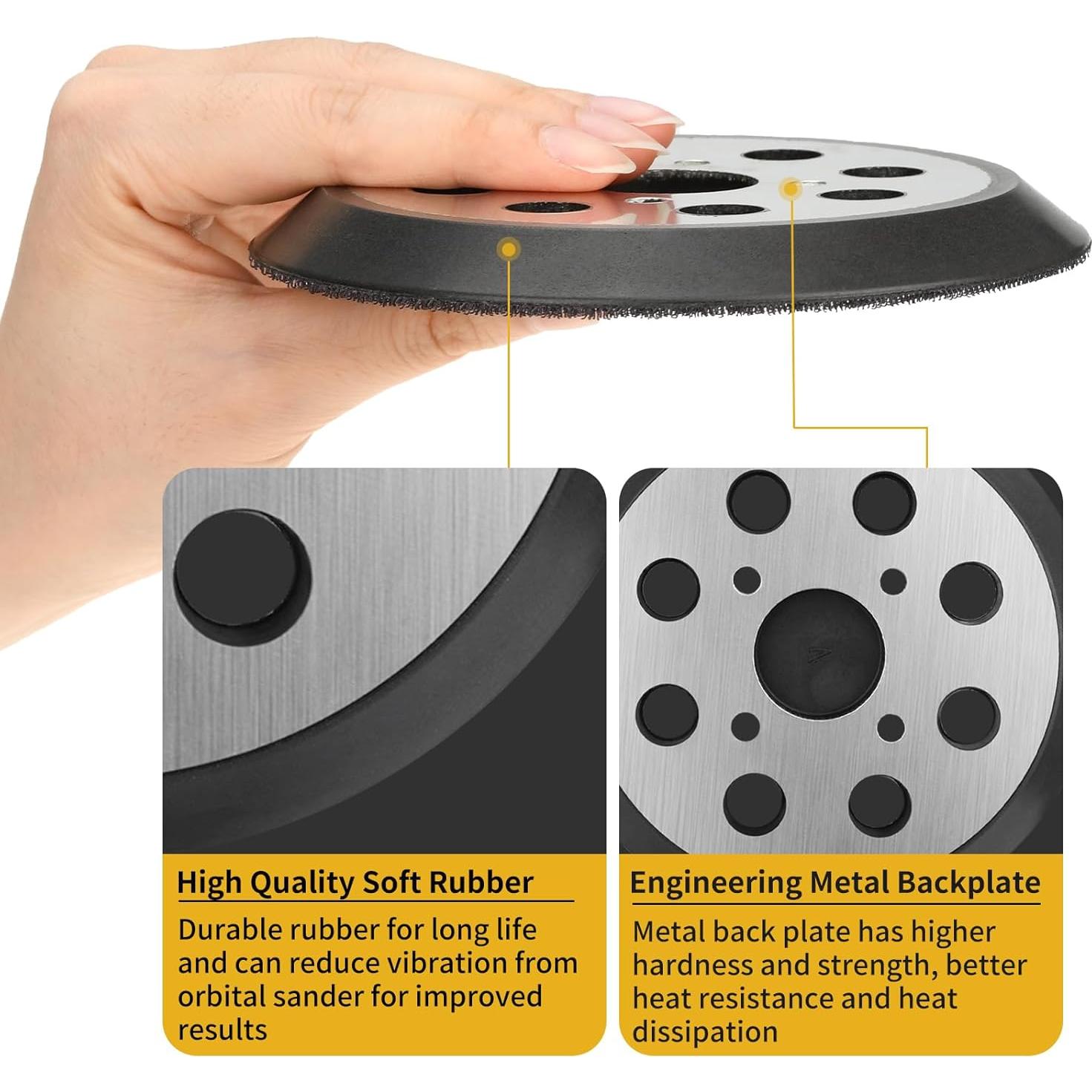 High Quality Soft Rubber

Durable rubber for long life and can reduce vibration from orbital sander for improved results

Engineering Metal Backplate

Metal back plate has higher hardness and strength, better heat resistance and heat dissipation