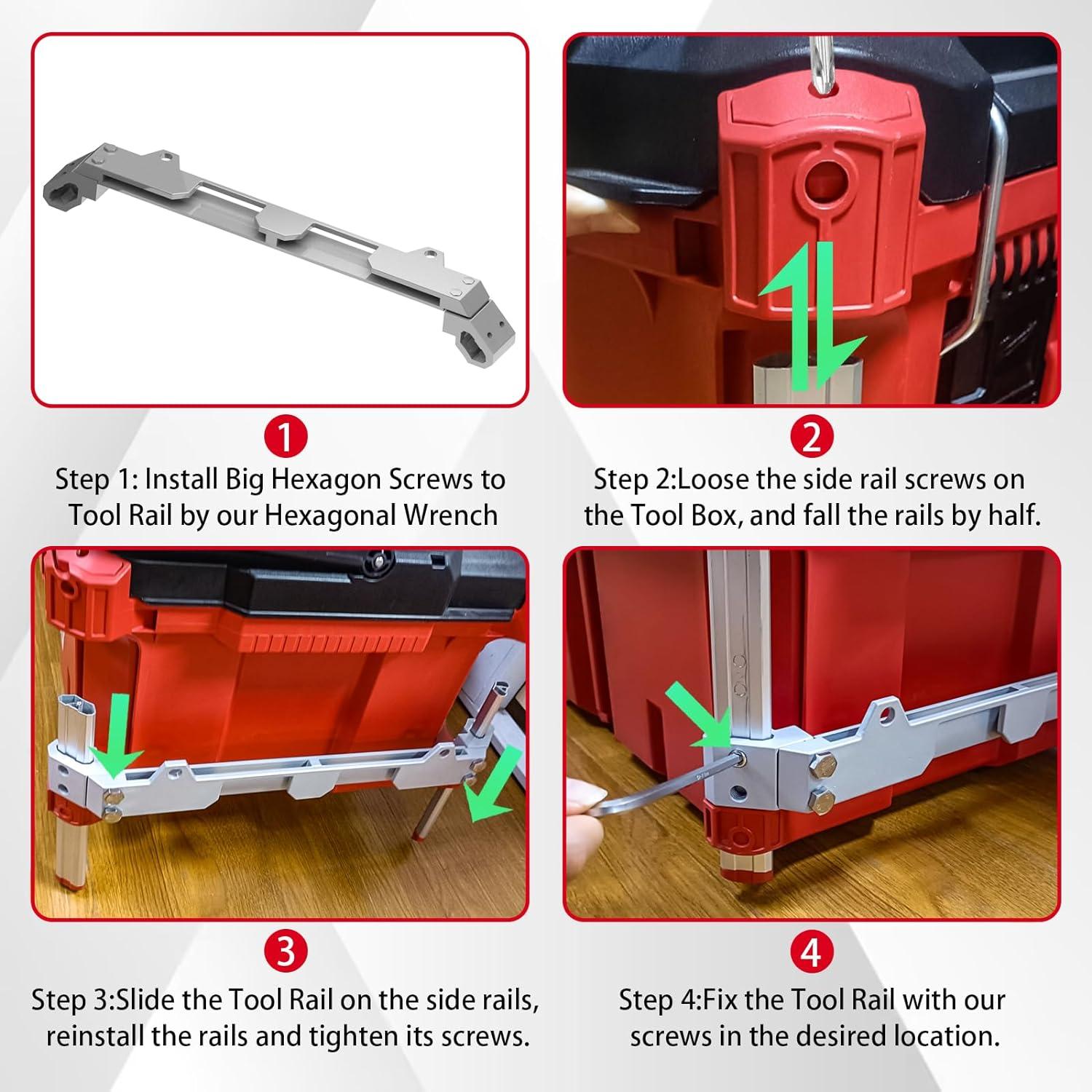 1
Step 1: Install Big Hexagon Screws to Tool Rail by our Hexagonal Wrench

2
Step 2:Loose the side rail screws on the Tool Box, and fall the rails by half.

3
Step 3:Slide the Tool Rail on the side rails, reinstall the rails and tighten its screws.

4
Step 4:Fix the Tool Rail with our screws in the desired location.