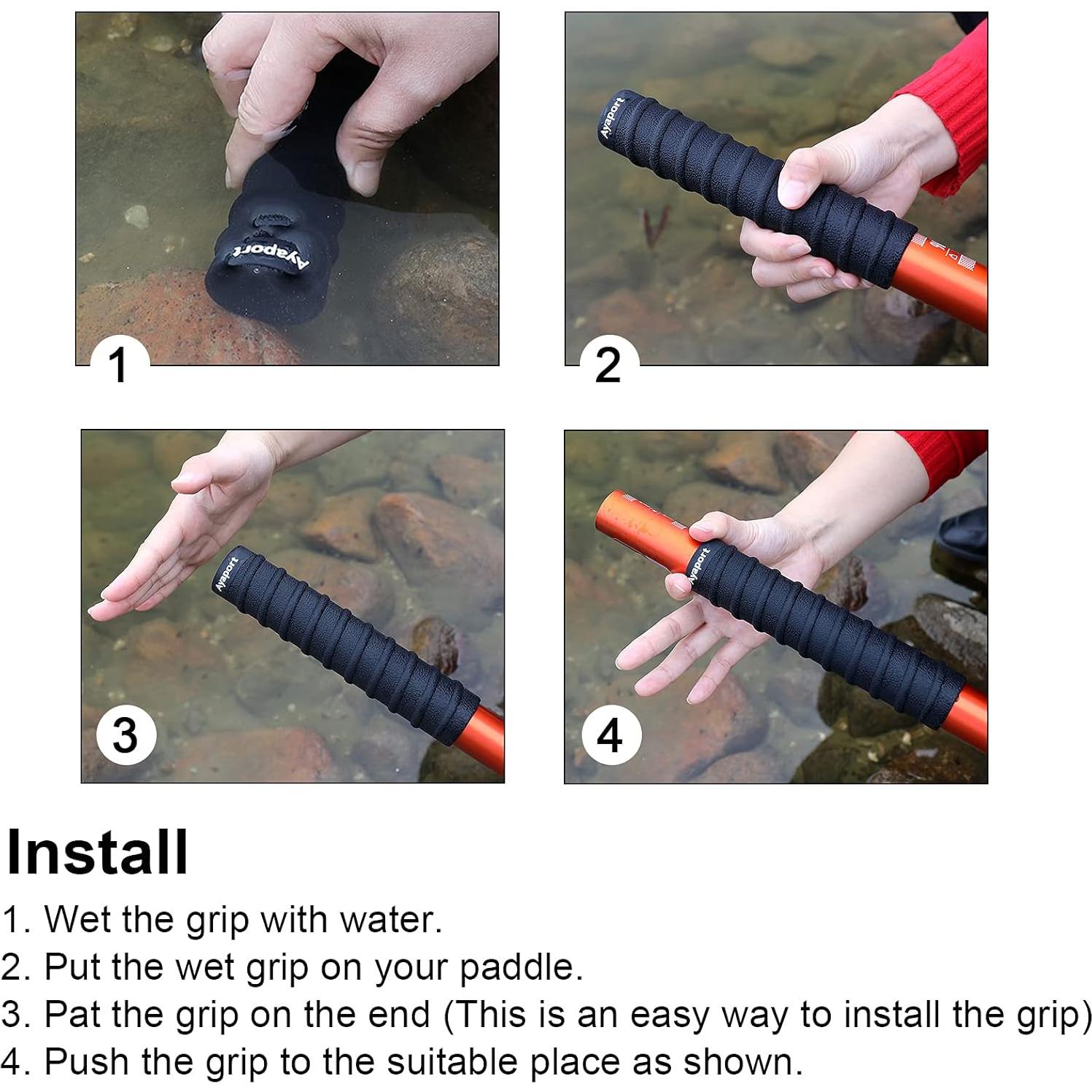 Ayaport

1

Ayaport

2

Ayaport

3

Ayaport

4

Install

1. Wet the grip with water.
2. Put the wet grip on your paddle.
3. Pat the grip on the end (This is an easy way to install the grip)
4. Push the grip to the suitable place as shown.