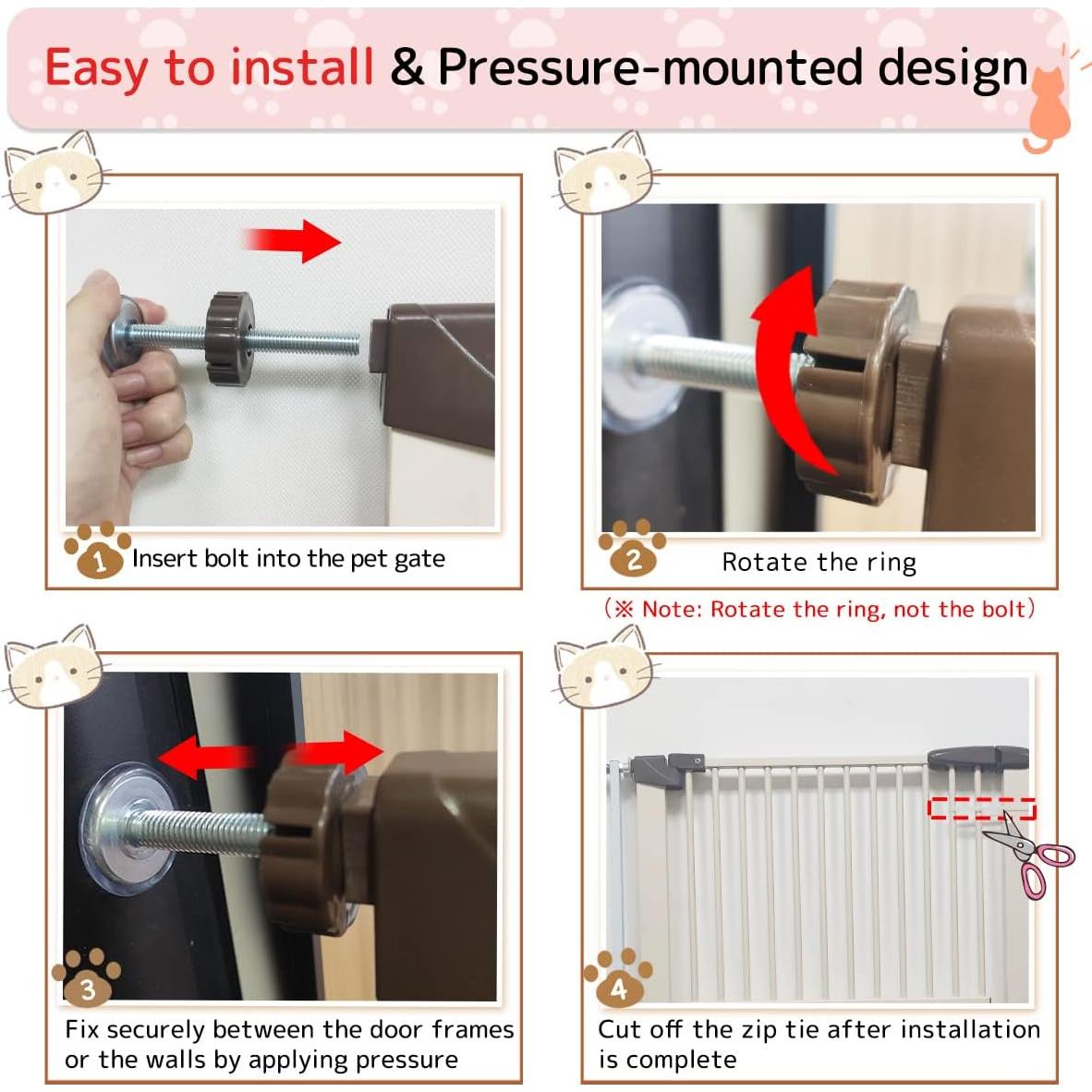 Easy to install & Pressure-mounted design

1 Insert bolt into the pet gate

2 Rotate the ring

（※ Note: Rotate the ring, not the bolt）

3 Fix securely between the door frames or the walls by applying pressure

4 Cut off the zip tie after installation is complete