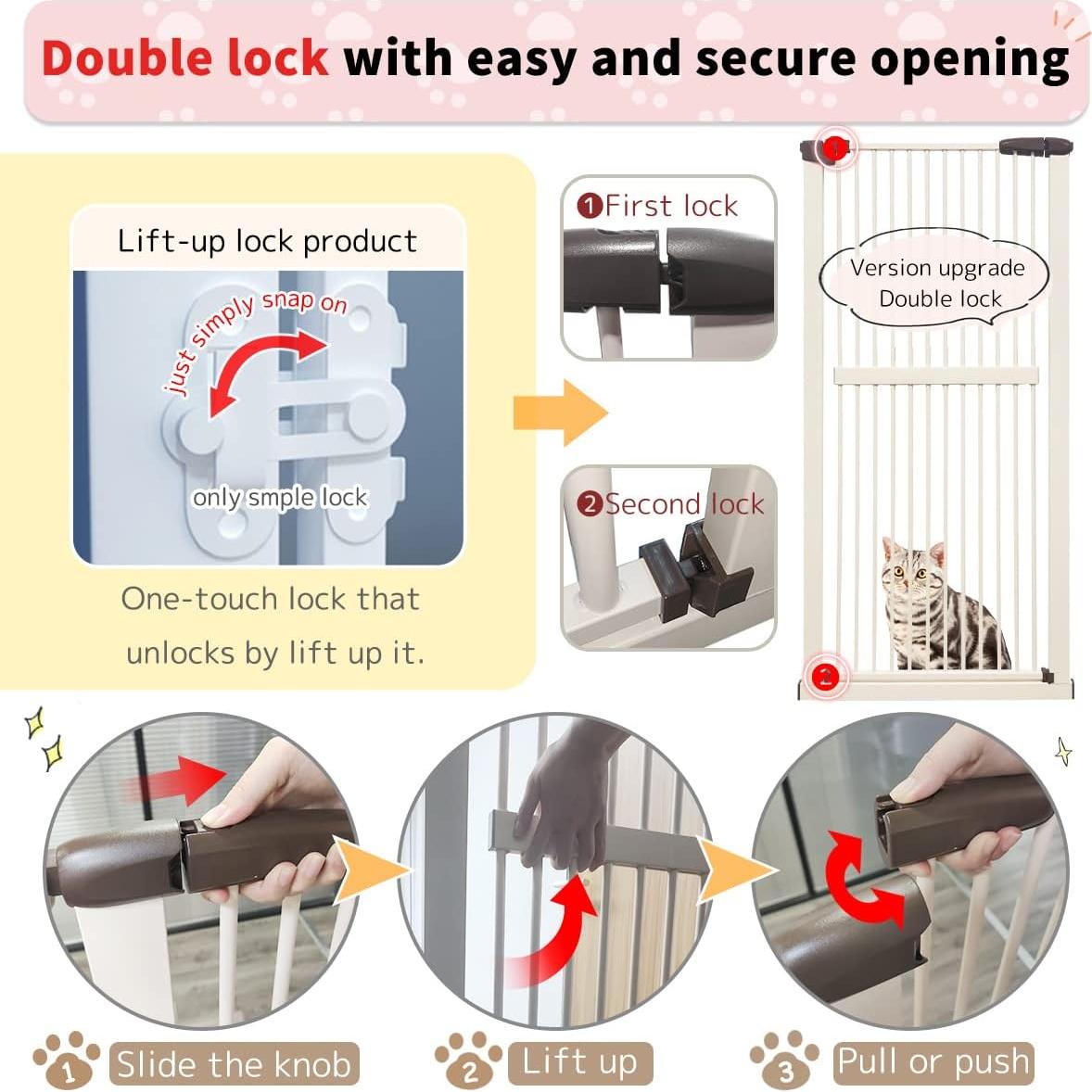 Double lock with easy and secure opening

Lift-up lock product

just simply snap on

only smple lock

One-touch lock that unlocks by lift up it.

❶First lock

❷Second lock

1

Version upgrade Double lock

2

1 Slide the knob

2 Lift up

3 Pull or push