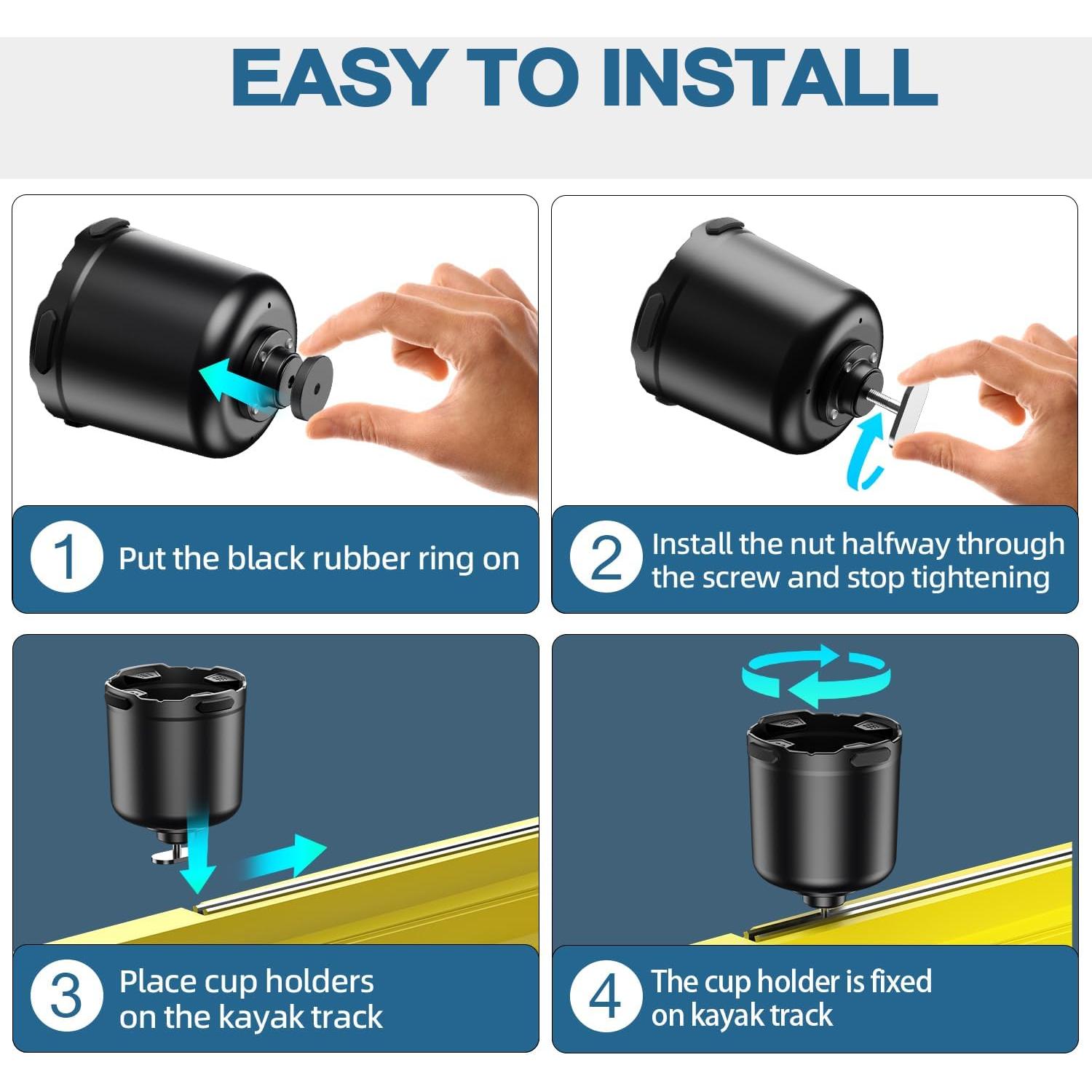 EASY TO INSTALL

1 Put the black rubber ring on

2 Install the nut halfway through the screw and stop tightening

3 Place cup holders on the kayak track

4 The cup holder is fixed on kayak track