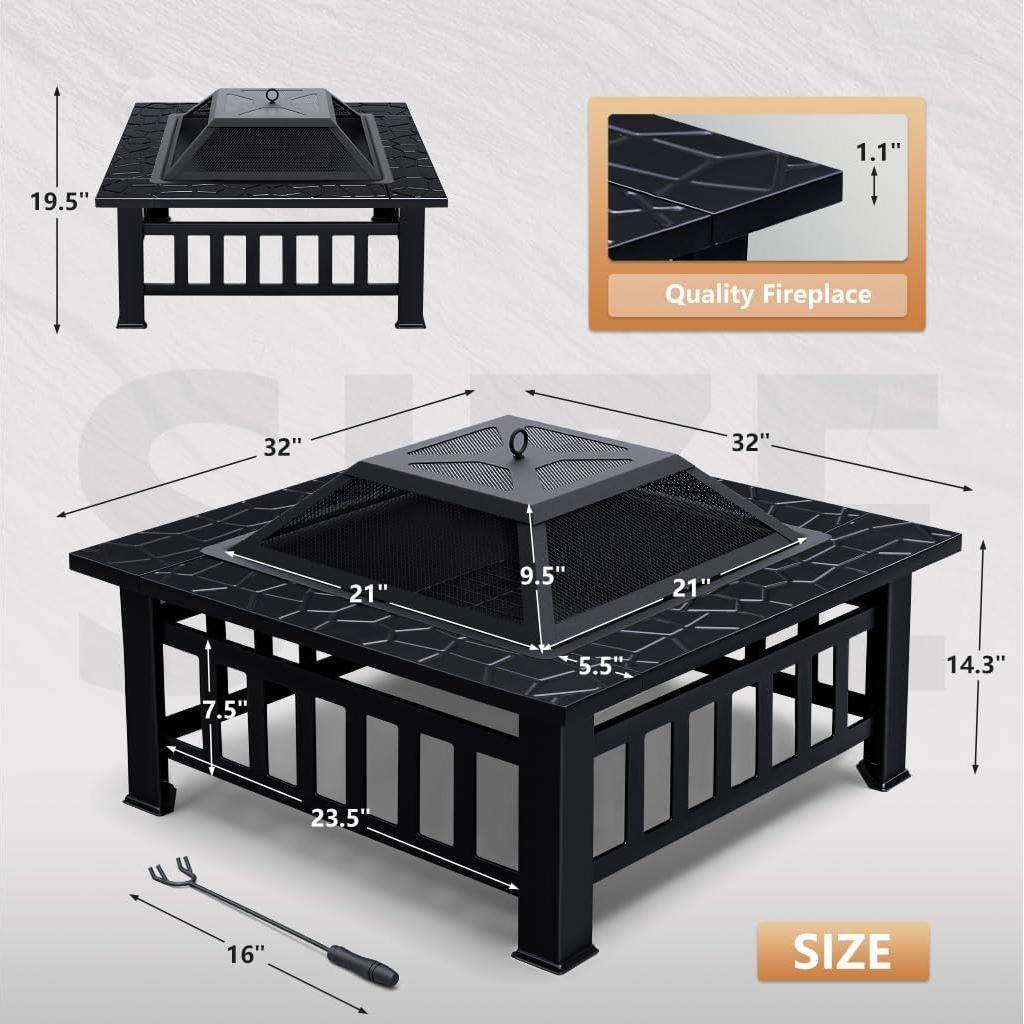 19.5"

1.1"

Quality Fireplace

SIZE

32"

32"

21"

9.5"

21"

5.5"

14.3"

7.5"

23.5"

16"

SIZE