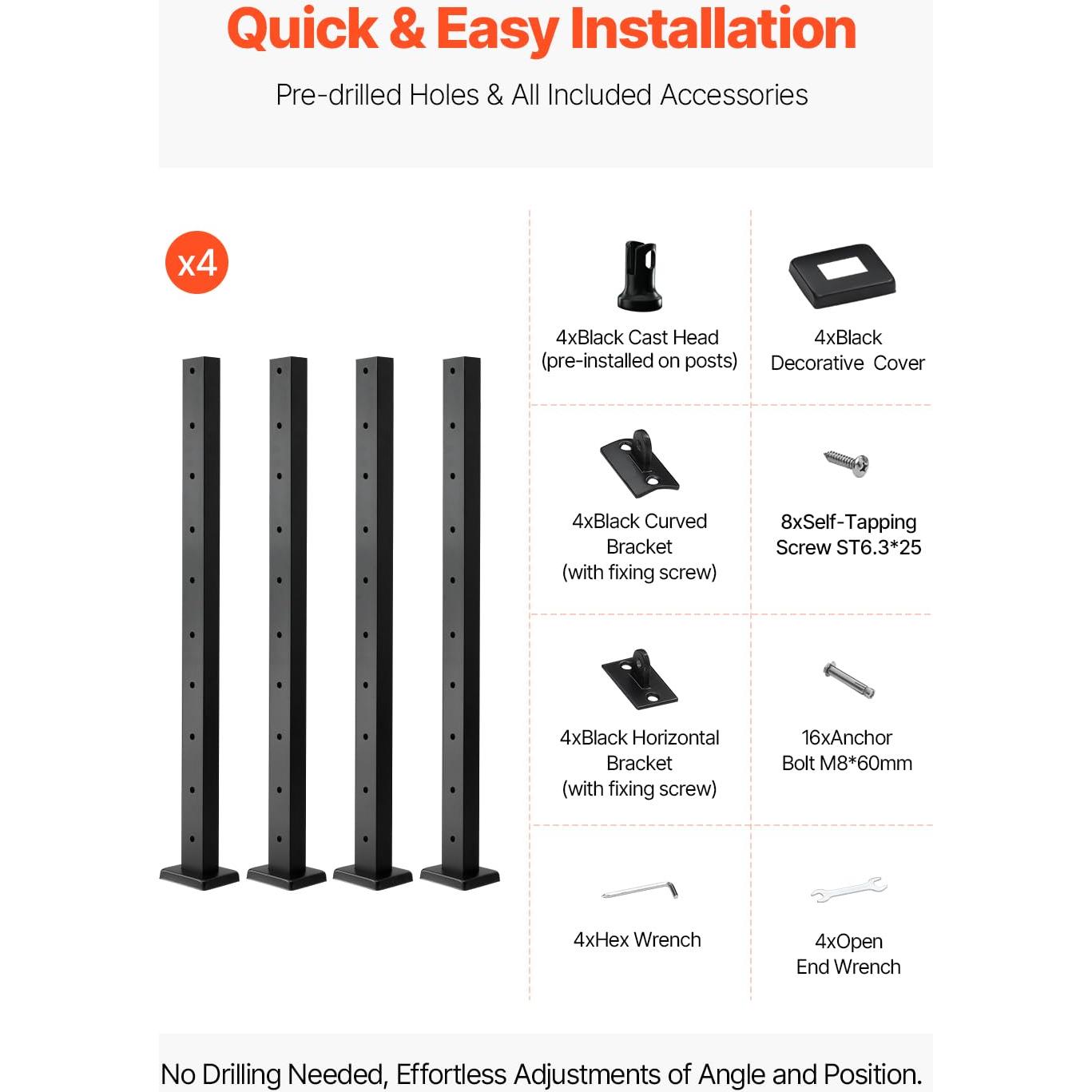 Quick & Easy Installation

Pre-drilled Holes & All Included Accessories

x4

4xBlack Cast Head (pre-installed on posts)

4xBlack Decorative Cover

4xBlack Curved Bracket (with fixing screw)

8xSelf-Tapping Screw ST6.3*25

4xBlack Horizontal Bracket (with fixing screw)

16xAnchor Bolt M8*60mm

4xHex Wrench

4xOpen End Wrench

No Drilling Needed, Effortless Adjustments of Angle and Position.