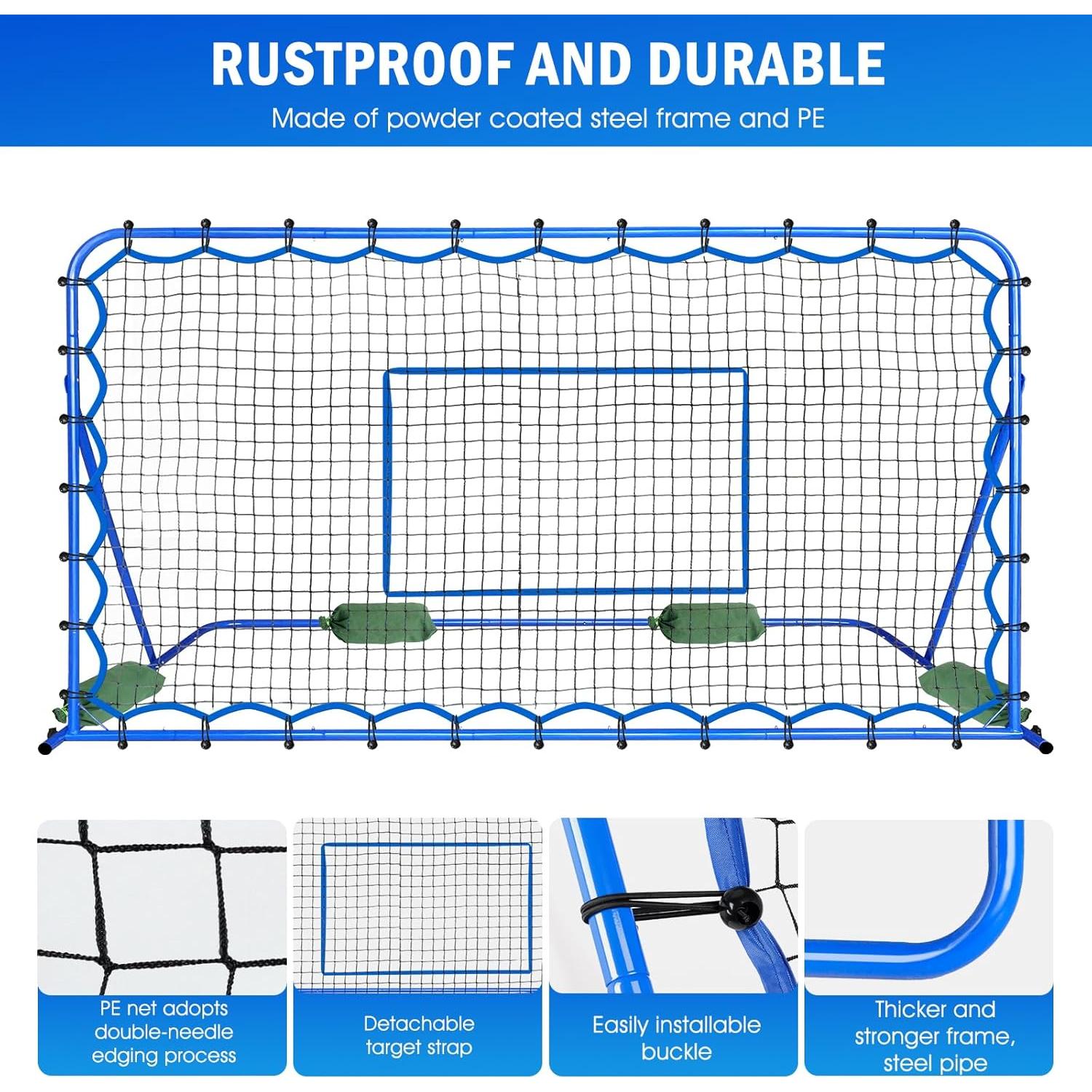 RUSTPROOF AND DURABLE

Made of powder coated steel frame and PE

PE net adopts double-needle edging process

Detachable target strap

Easily installable buckle

Thicker and stronger frame, steel pipe