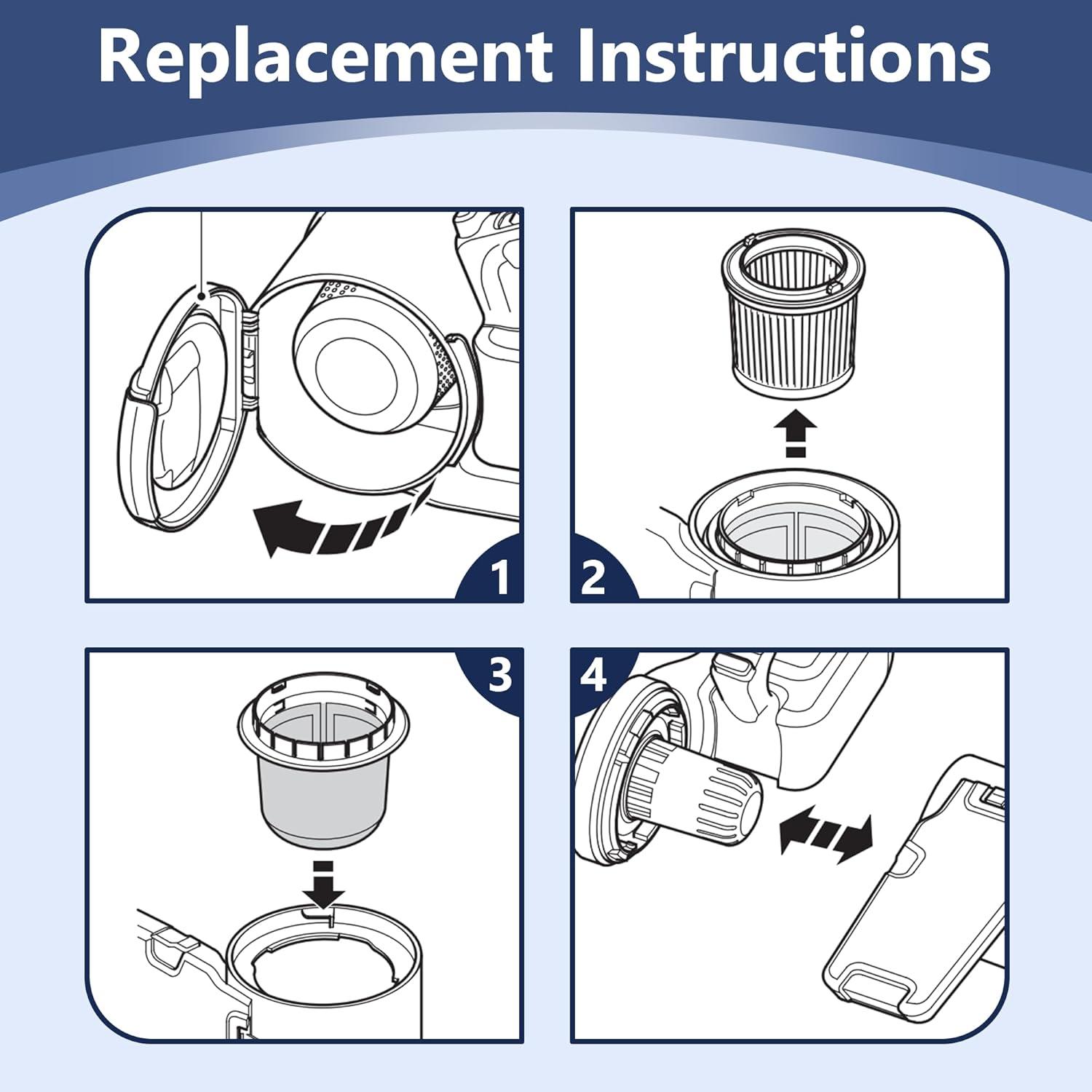 Replacement Instructions

1

2

3

4