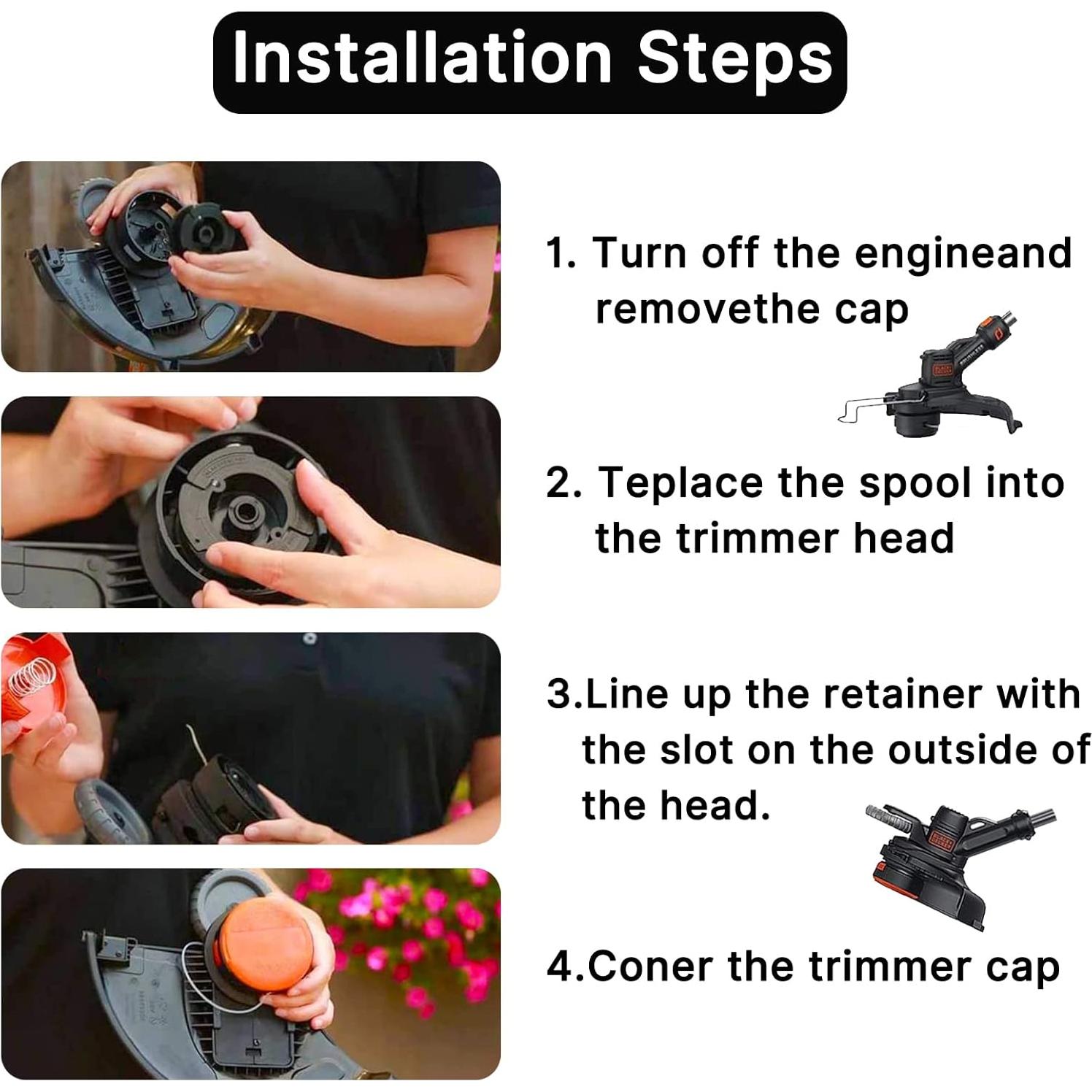 Installation Steps

1. Turn off the engineand removethe cap

2. Teplace the spool into the trimmer head

3.Line up the retainer with the slot on the outside of the head.

4.Coner the trimmer cap