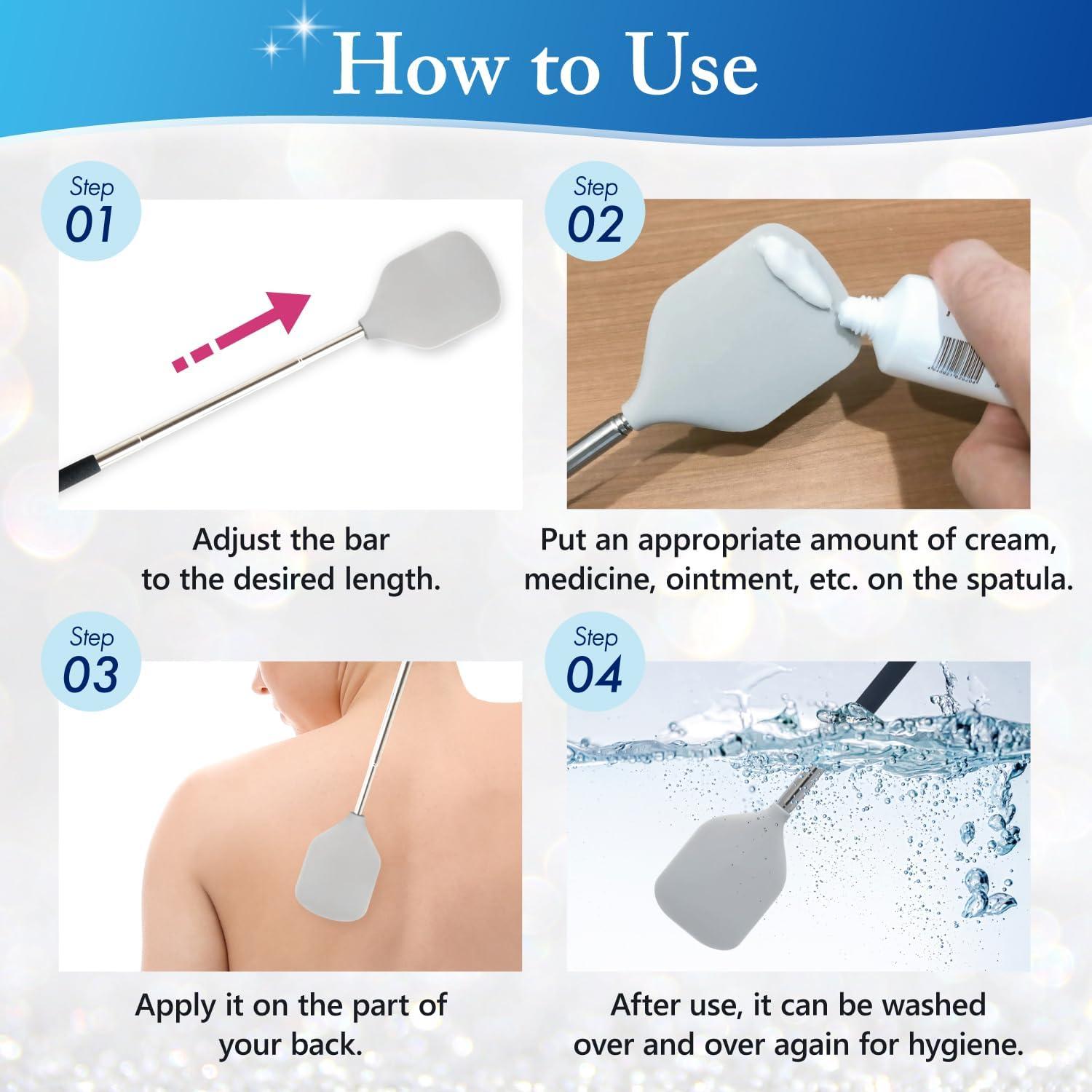 How to Use

Step 01

Adjust the bar to the desired length.

Step 02

Put an appropriate amount of cream, medicine, ointment, etc. on the spatula.

Step 03

Apply it on the part of your back.

Step 04

After use, it can be washed over and over again for hygiene.