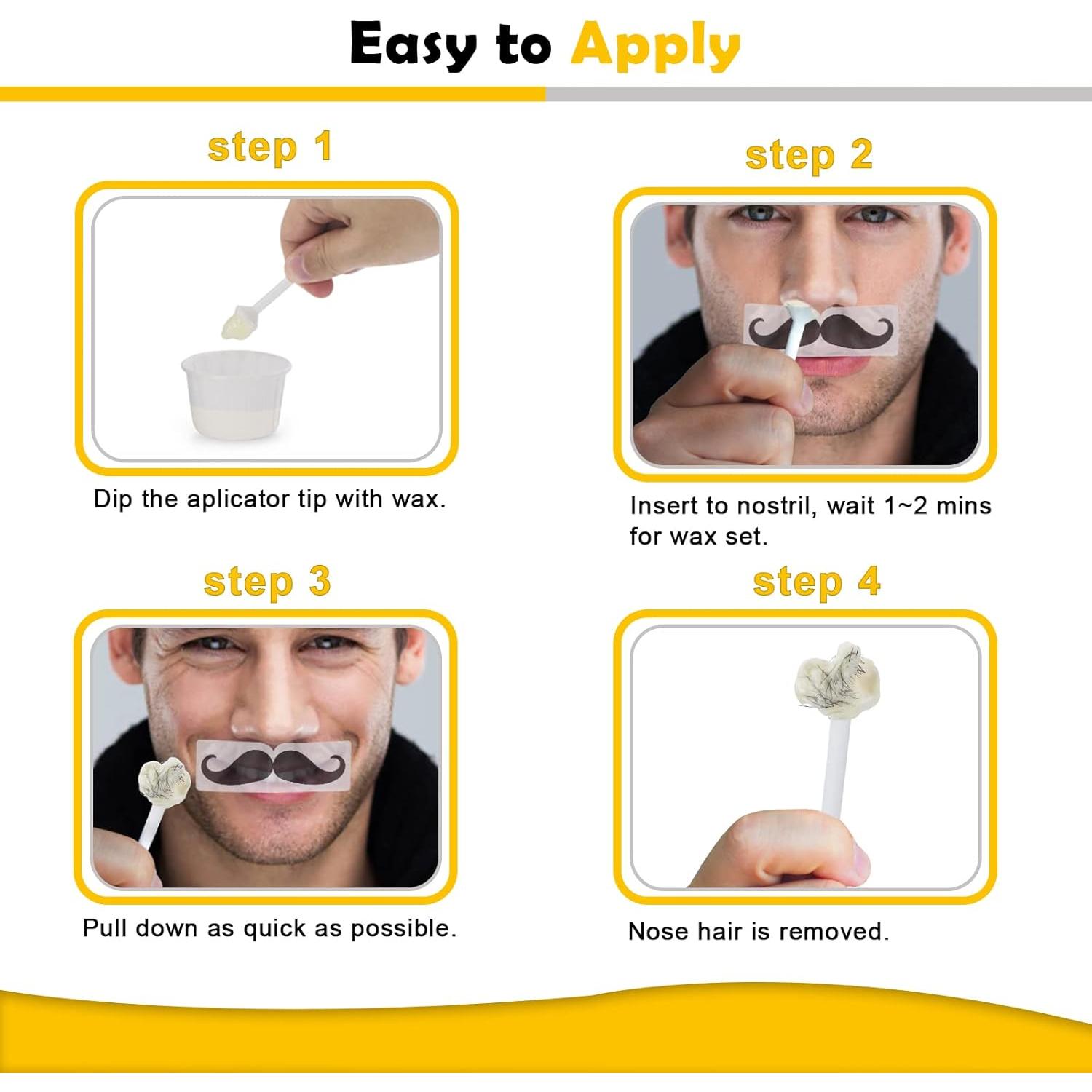 Easy to Apply

step 1

Dip the aplicator tip with wax.

step 2

Insert to nostril, wait 1~2 mins for wax set.

step 3

Pull down as quick as possible.

step 4

Nose hair is removed.