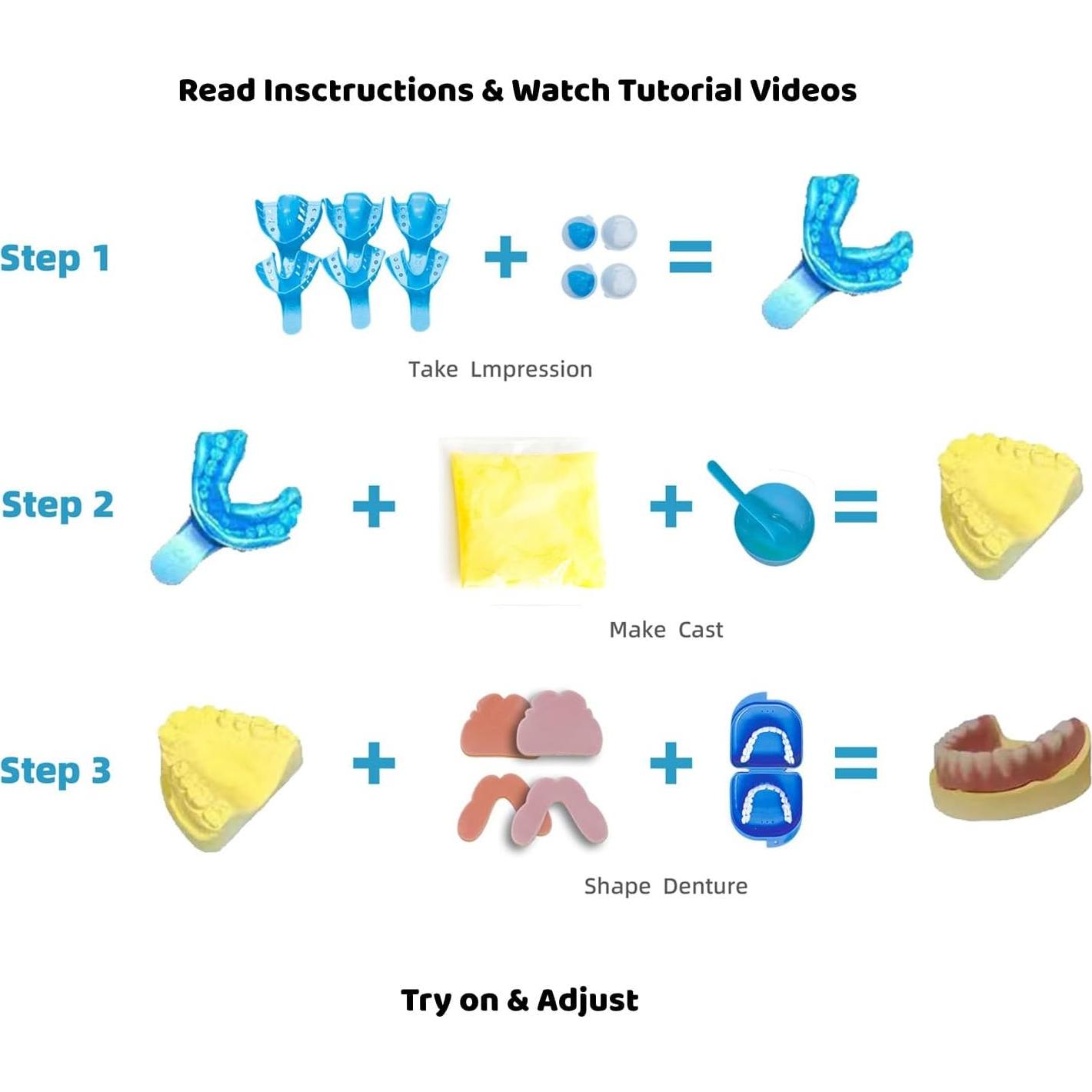 Read Insctructions & Watch Tutorial Videos

Step 1

+ =

Take Lmpression

Step 2

+ + =

Make Cast

Step 3

+ + =

Shape Denture

Try on & Adjust