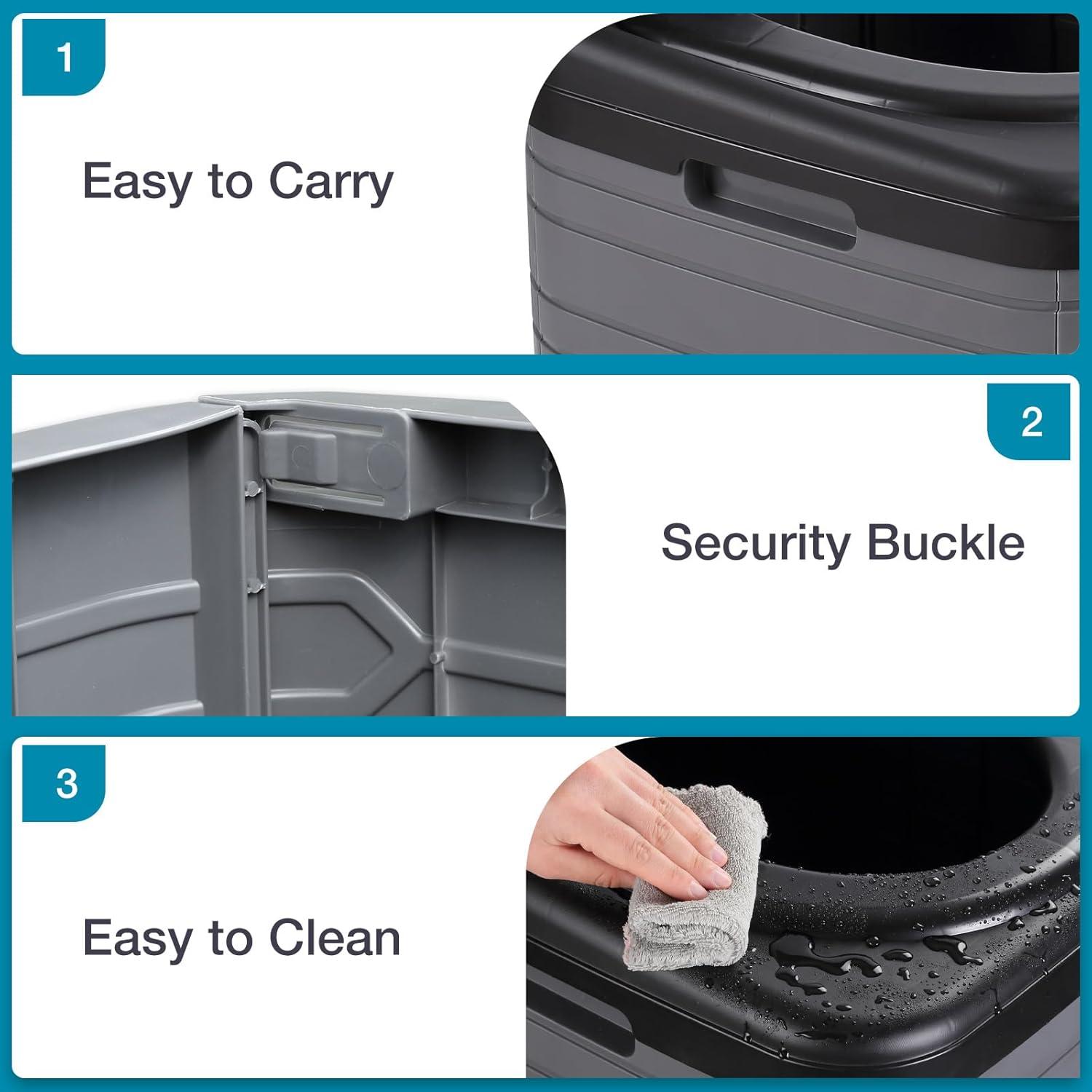 1

Easy to Carry

2

Security Buckle

3

Easy to Clean