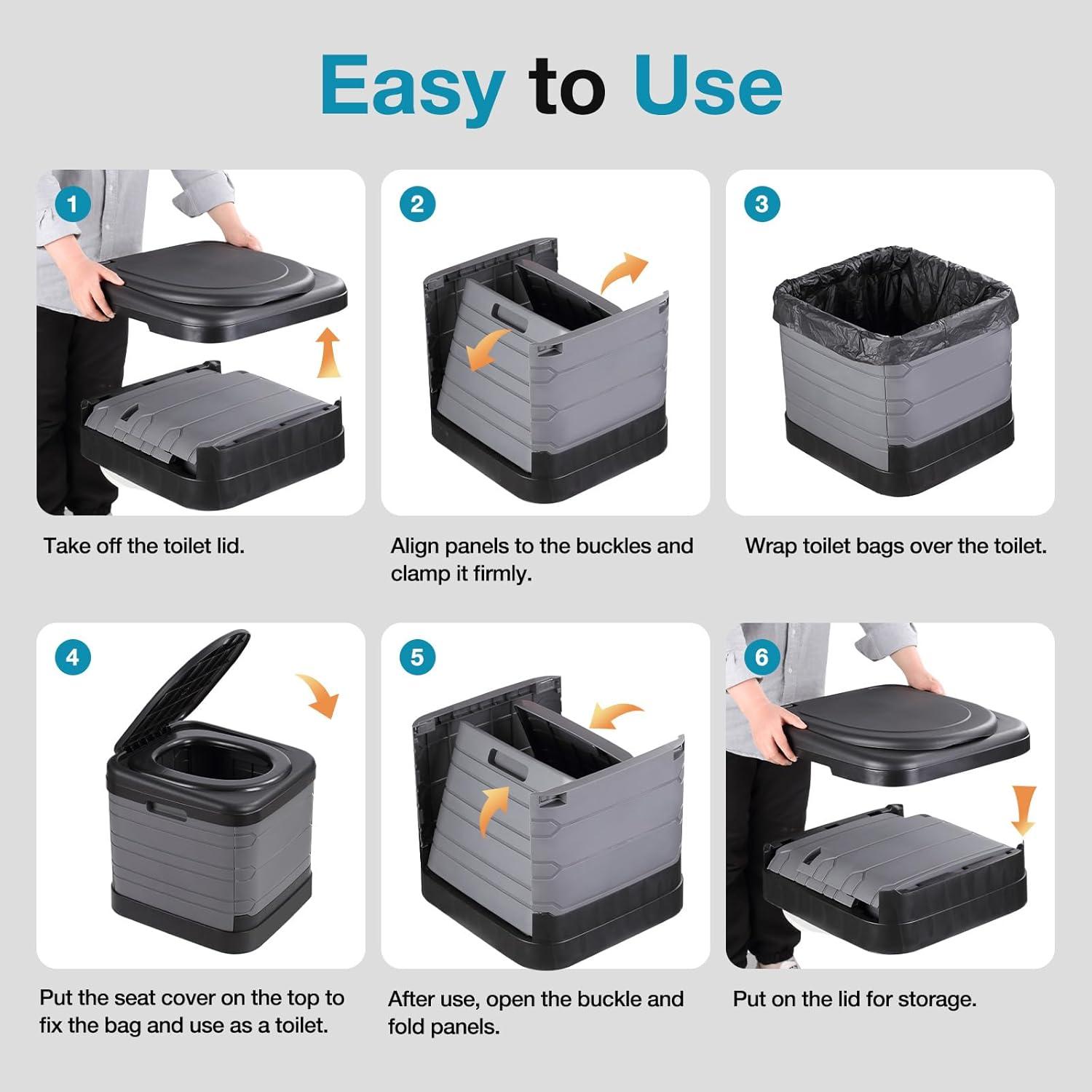 Easy to Use

1

Take off the toilet lid.

2

Align panels to the buckles and clamp it firmly.

3

Wrap toilet bags over the toilet.

4

Put the seat cover on the top to fix the bag and use as a toilet.

5

After use, open the buckle and fold panels.

6

Put on the lid for storage.