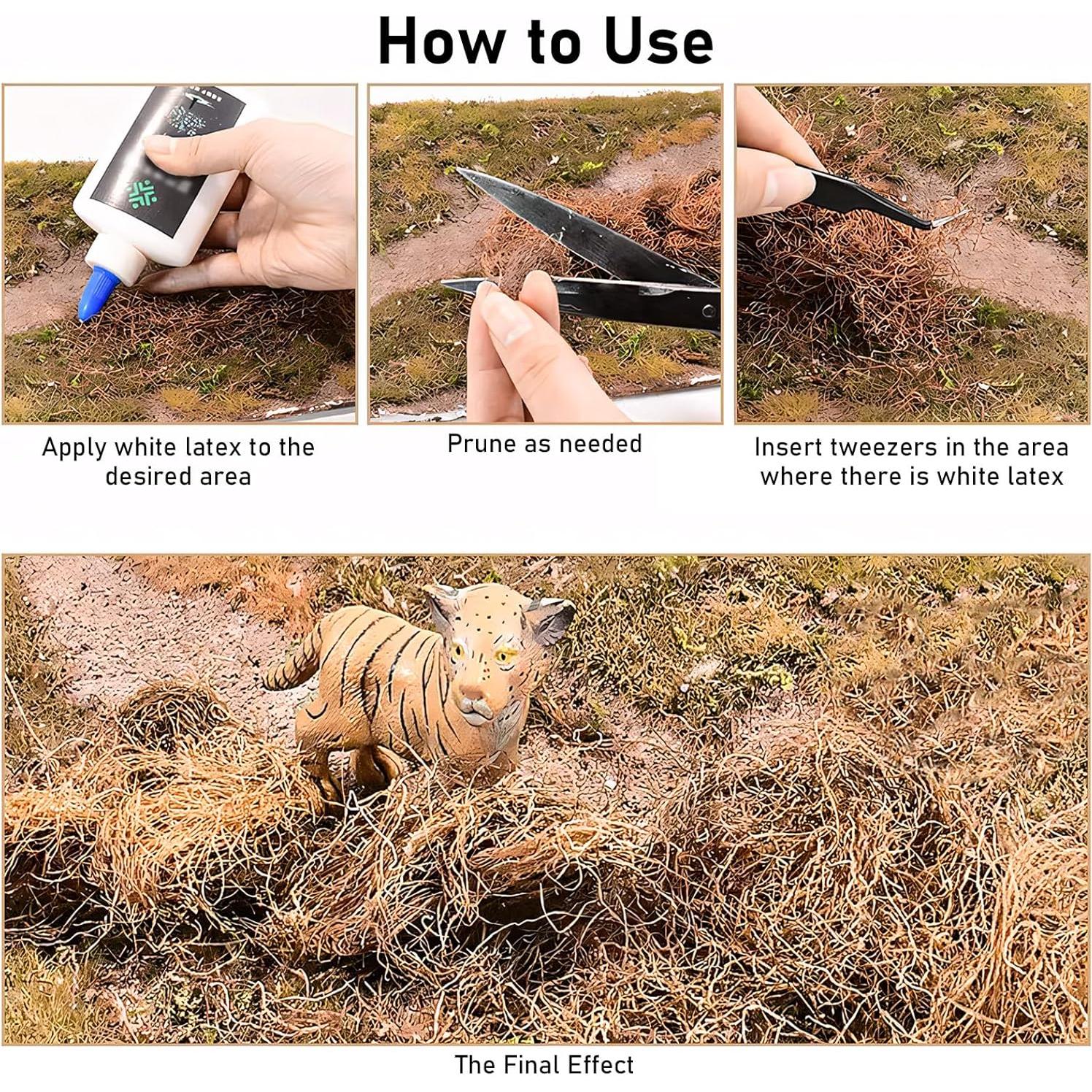 How to Use

Apply white latex to the desired area

Prune as needed

Insert tweezers in the area where there is white latex

The Final Effect