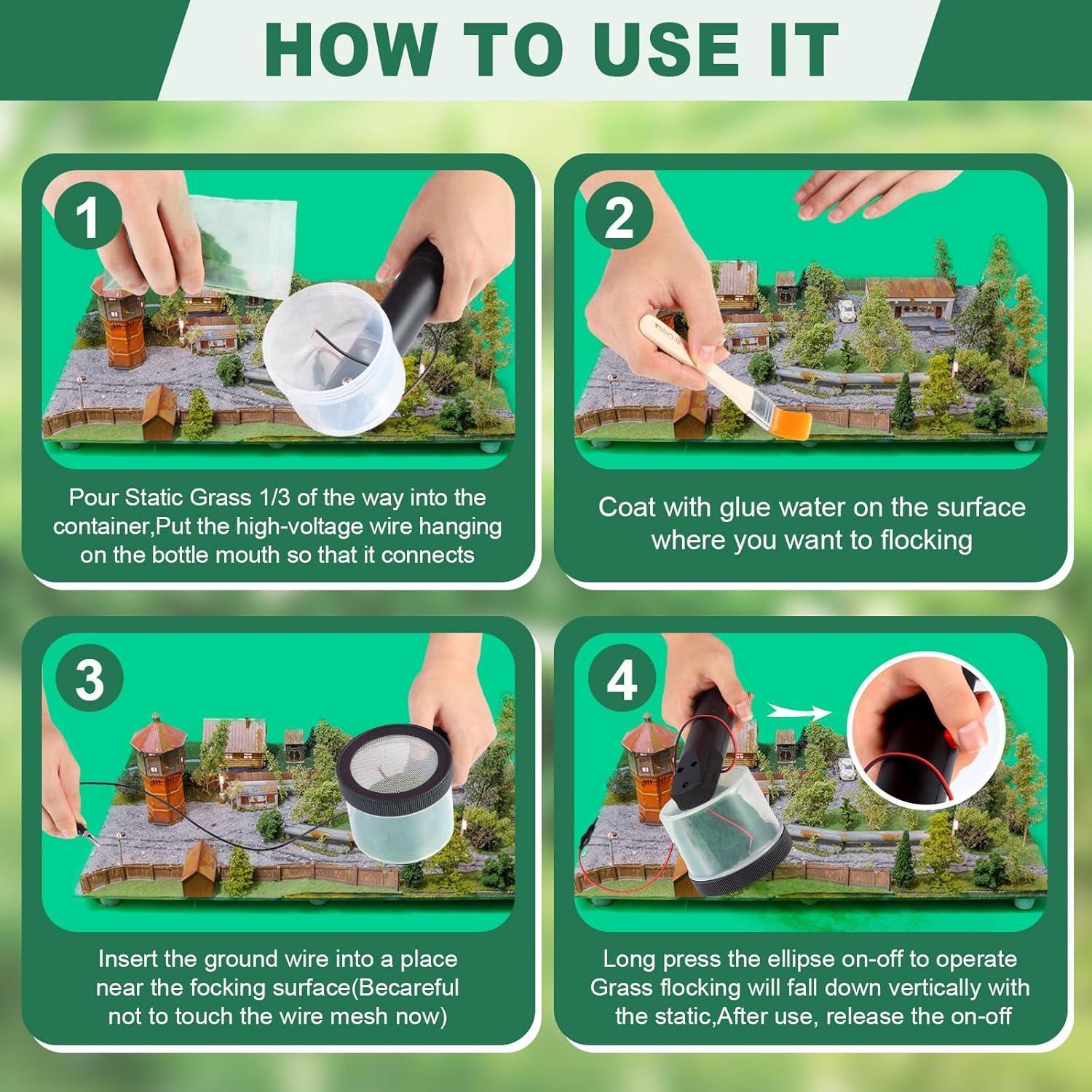 HOW TO USE IT

1

Pour Static Grass 1/3 of the way into the container,Put the high-voltage wire hanging on the bottle mouth so that it connects

2

Coat with glue water on the surface where you want to flocking

3

Insert the ground wire into a place near the focking surface(Becareful not to touch the wire mesh now)

4

Long press the ellipse on-off to operate Grass flocking will fall down vertically with the static,After use, release the on-off