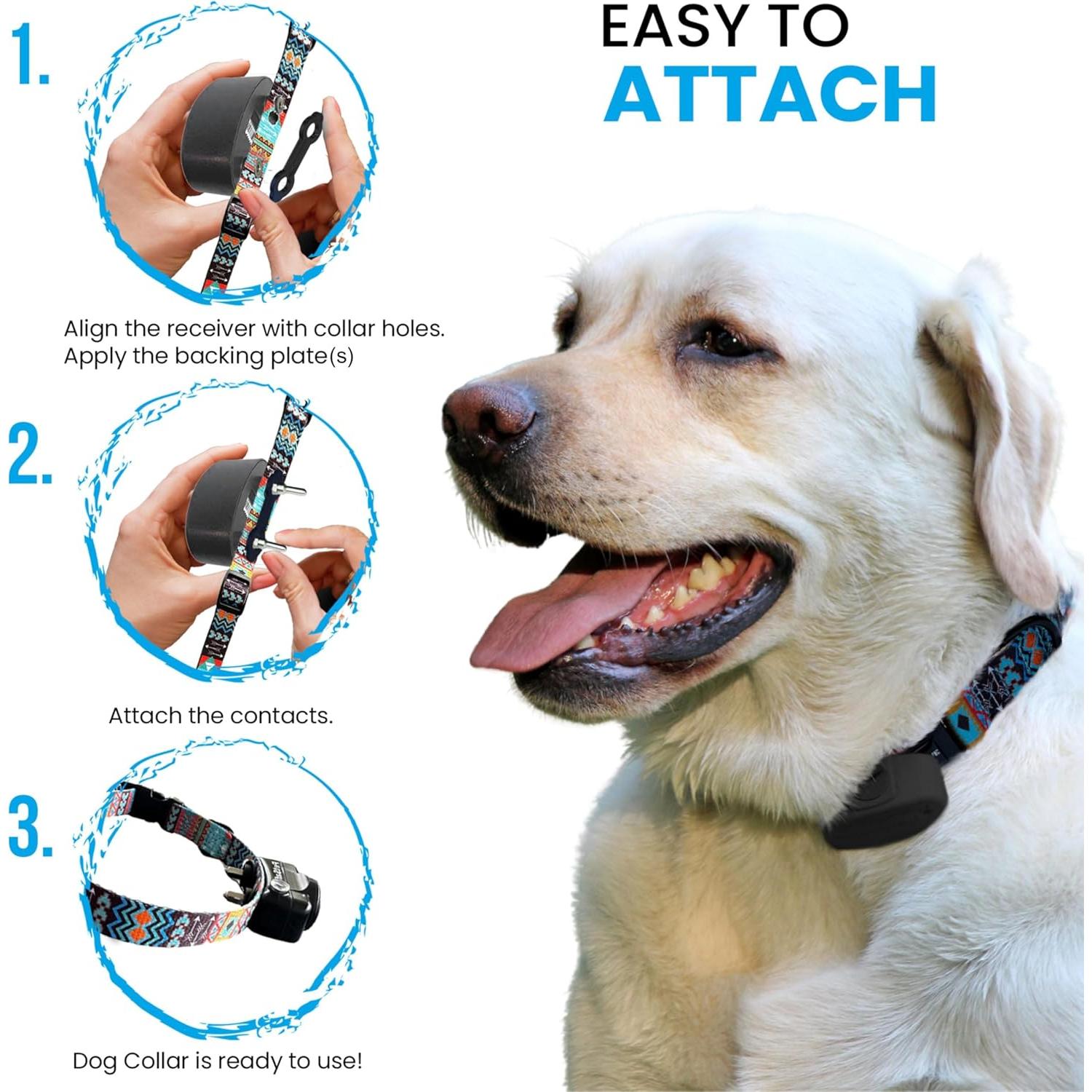 EASY TO
ATTACH

1.

Align the receiver with collar holes.
Apply the backing plate(s)

2.

Attach the contacts.

3.

Dog Collar is ready to use!