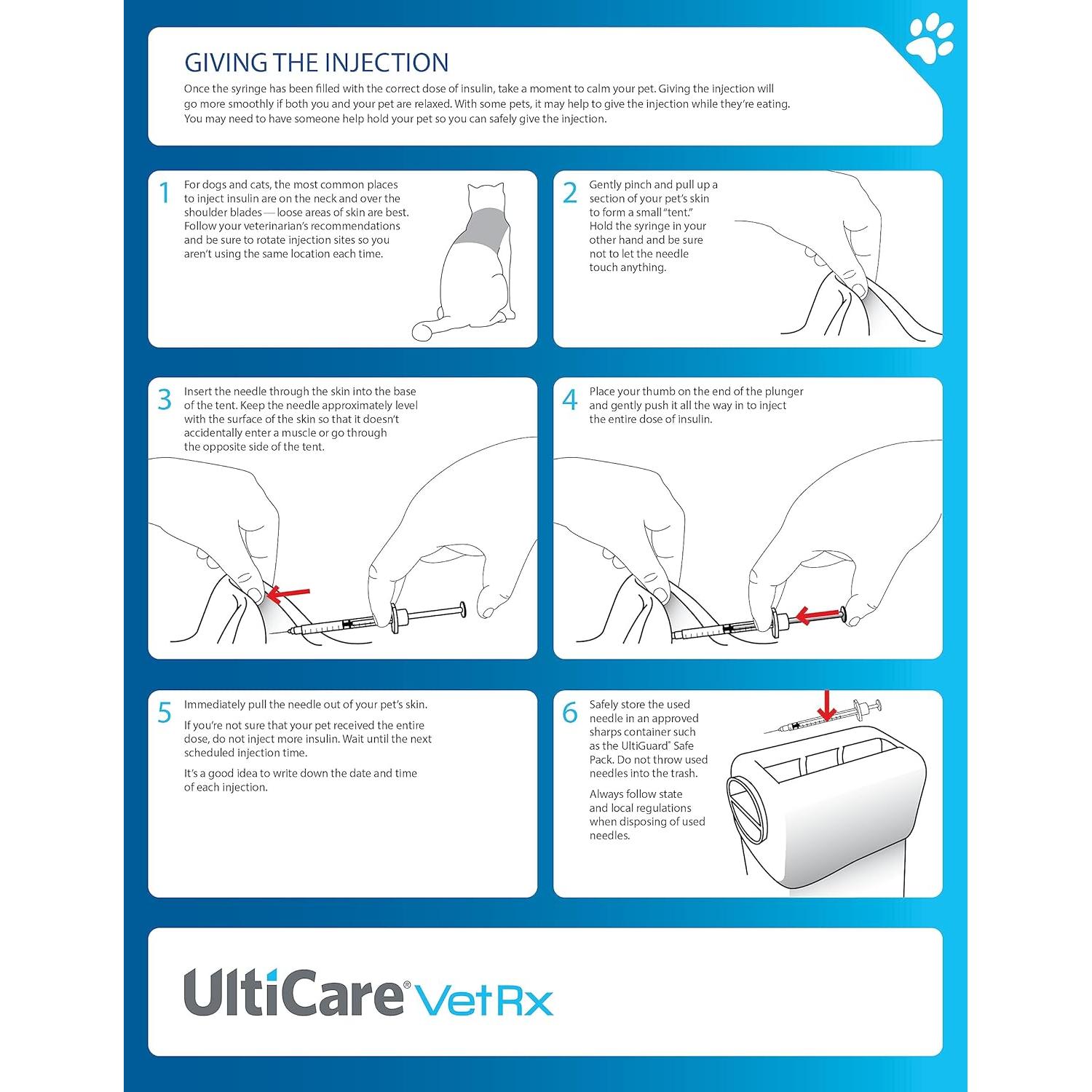 GIVING THE INJECTION

Once the syringe has been filled with the correct dose of insulin, take a moment to calm your pet. Giving the injection will go more smoothly if both you and your pet are relaxed. With some pets, it may help to give the injection while they're eating. You may need to have someone help hold your pet so you can safely give the injection.

1 For dogs and cats, the most common places to inject insulin are on the neck and over the shoulder blades — loose areas of skin are best. Follow your veterinarian's recommendations and be sure to rotate injection sites so you aren't using the same location each time.

2 Gently pinch and pull up a section of your pet's skin to form a small "tent." Hold the syringe in your other hand and be sure not to let the needle touch anything.

3 Insert the needle through the skin into the base of the tent. Keep the needle approximately level with the surface of the skin so that it doesn't accidentally enter a muscle or go through the opposite side of the tent.

4 Place your thumb on the end of the plunger and gently push it all the way in to inject the entire dose of insulin.

5 Immediately pull the needle out of your pet's skin.

If you're not sure that your pet received the entire dose, do not inject more insulin. Wait until the next scheduled injection time.

It's a good idea to write down the date and time of each injection.

6 Safely store the used needle in an approved sharps container such as the UltiGuard® Safe Pack. Do not throw used needles into the trash.

Always follow state and local regulations when disposing of used needles.

UltiCare® VetRx