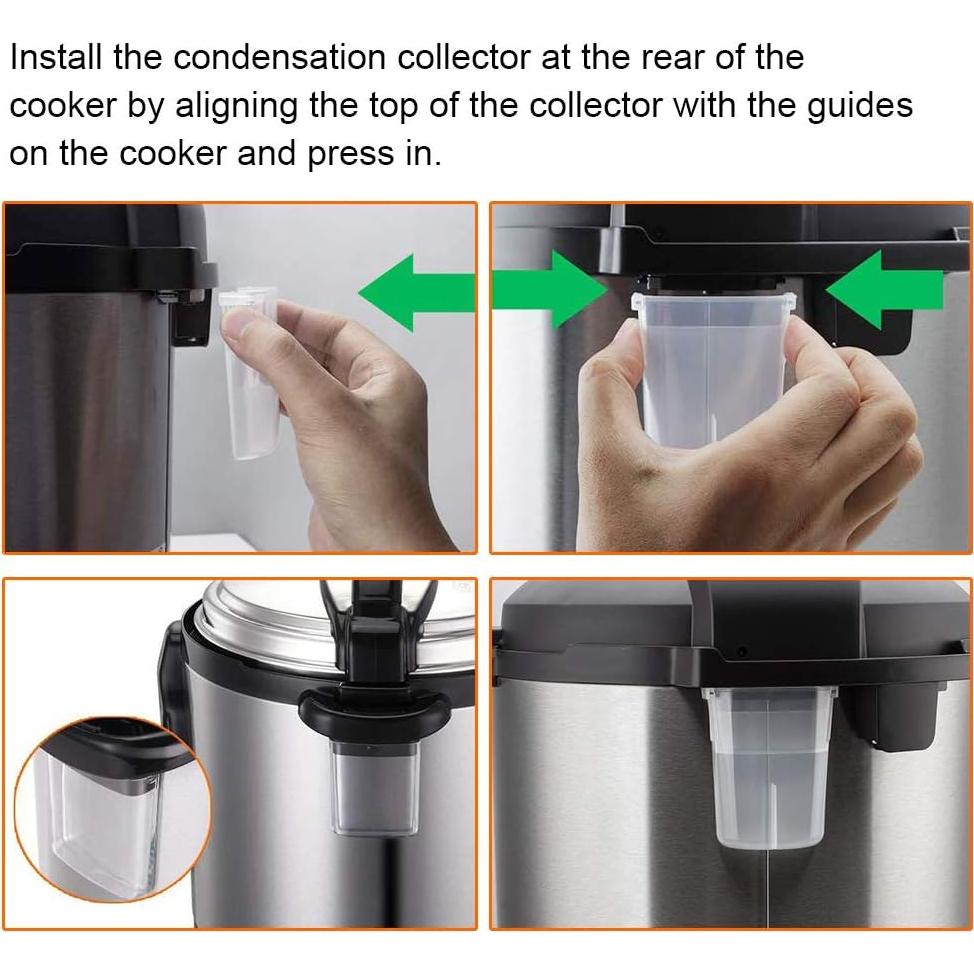 Install the condensation collector at the rear of the cooker by aligning the top of the collector with the guides on the cooker and press in.