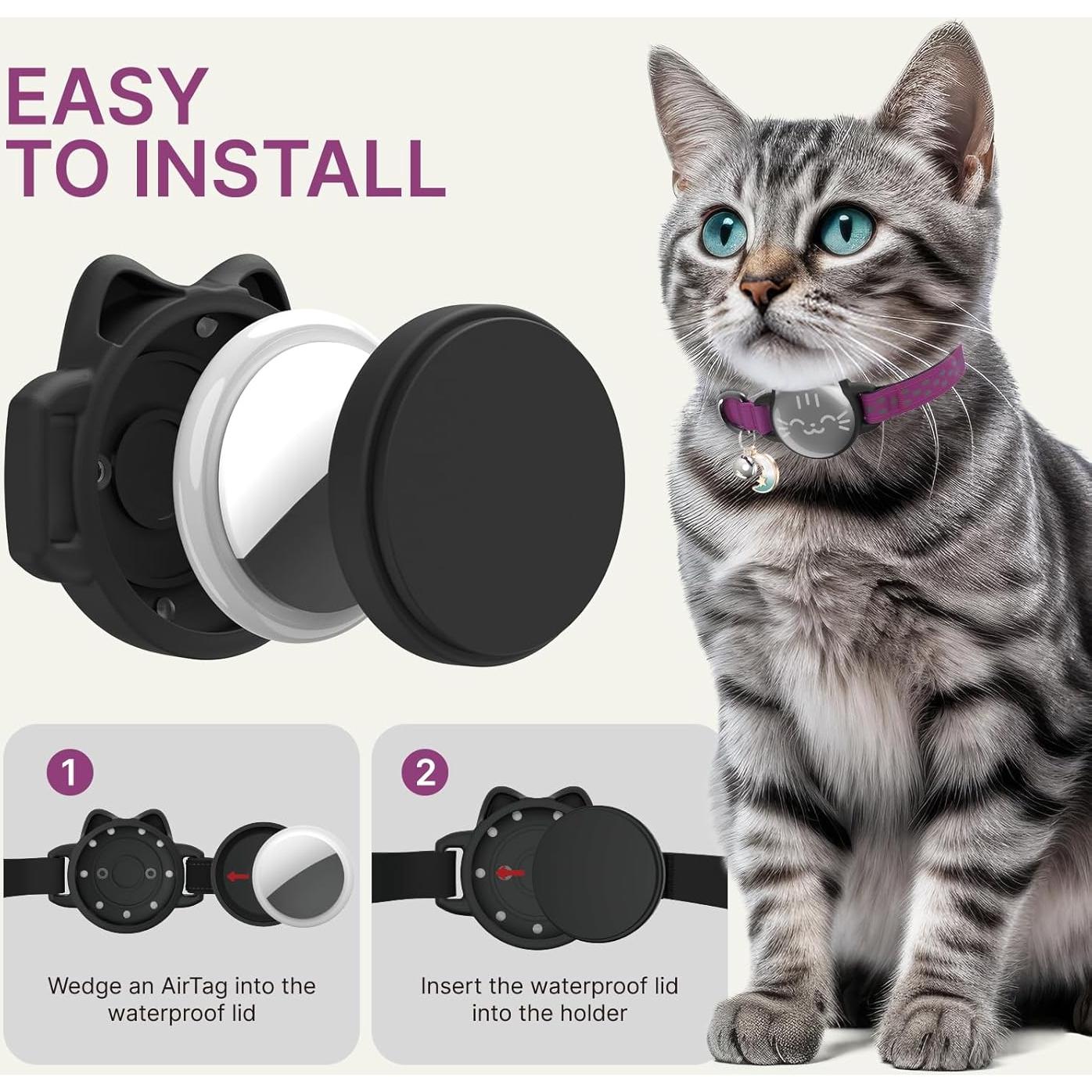 EASY TO INSTALL

1

Wedge an AirTag into the waterproof lid

2

Insert the waterproof lid into the holder