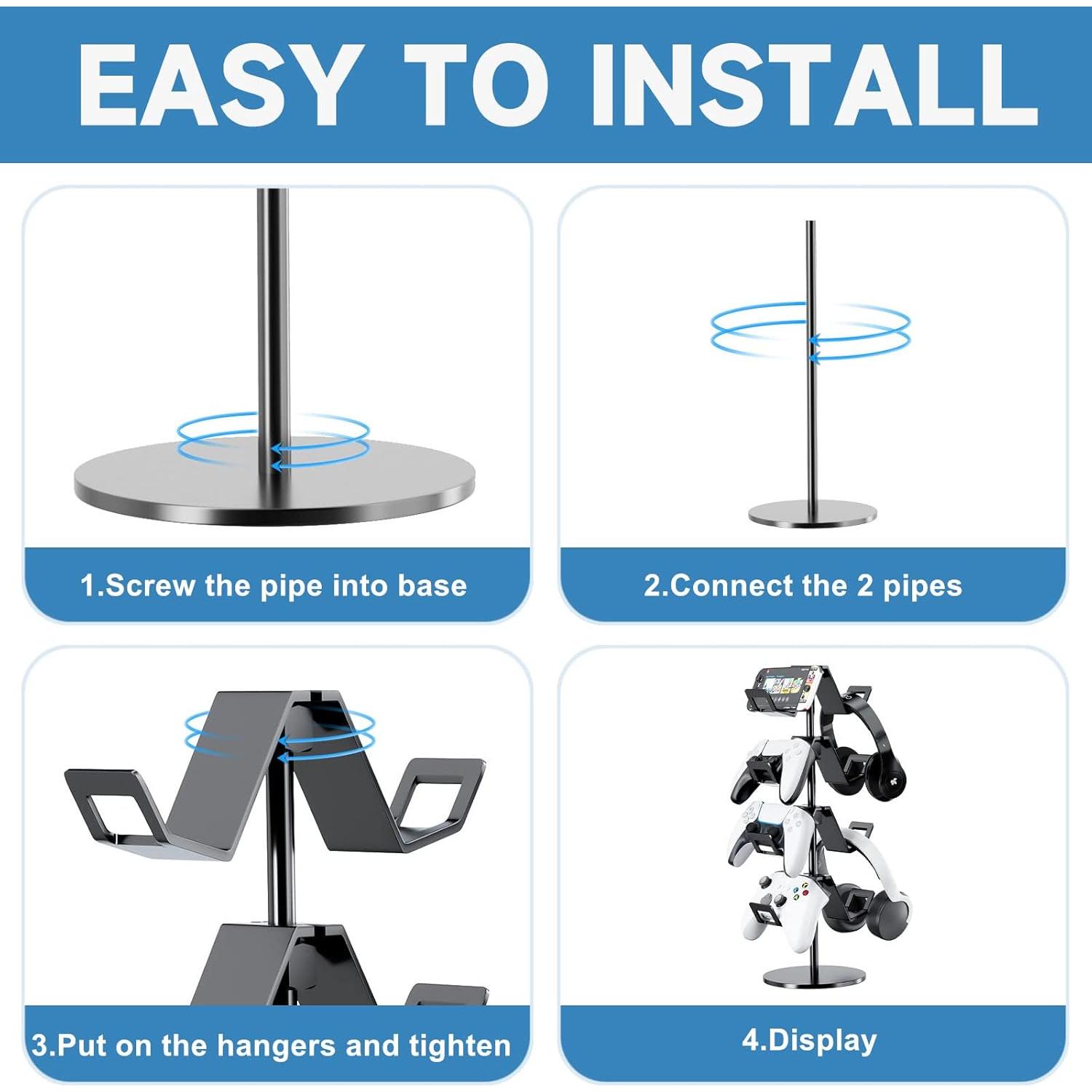 EASY TO INSTALL

1.Screw the pipe into base

2.Connect the 2 pipes

3.Put on the hangers and tighten

4.Display