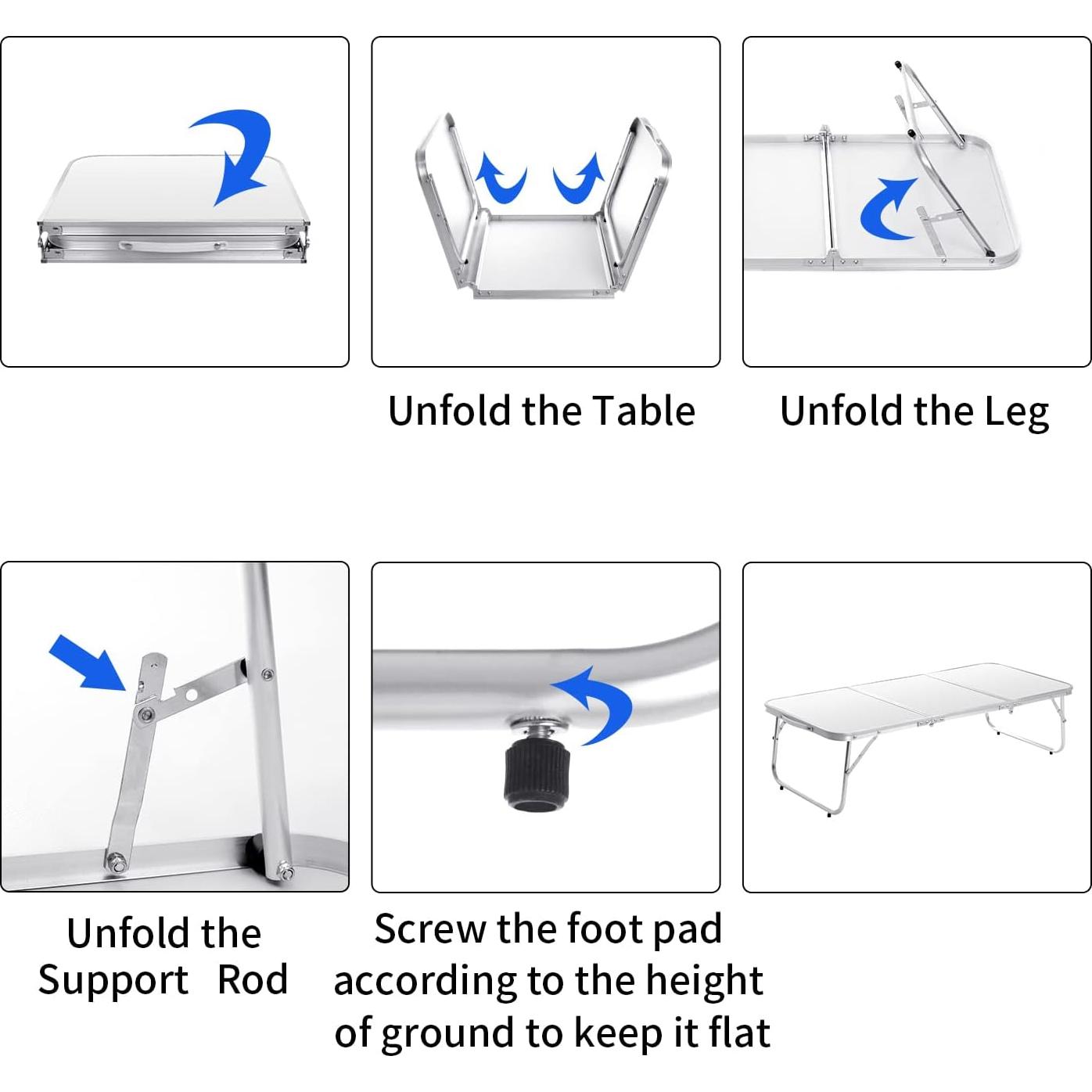 Unfold the Table

Unfold the Leg

Unfold the Support Rod

Screw the foot pad according to the height of ground to keep it flat