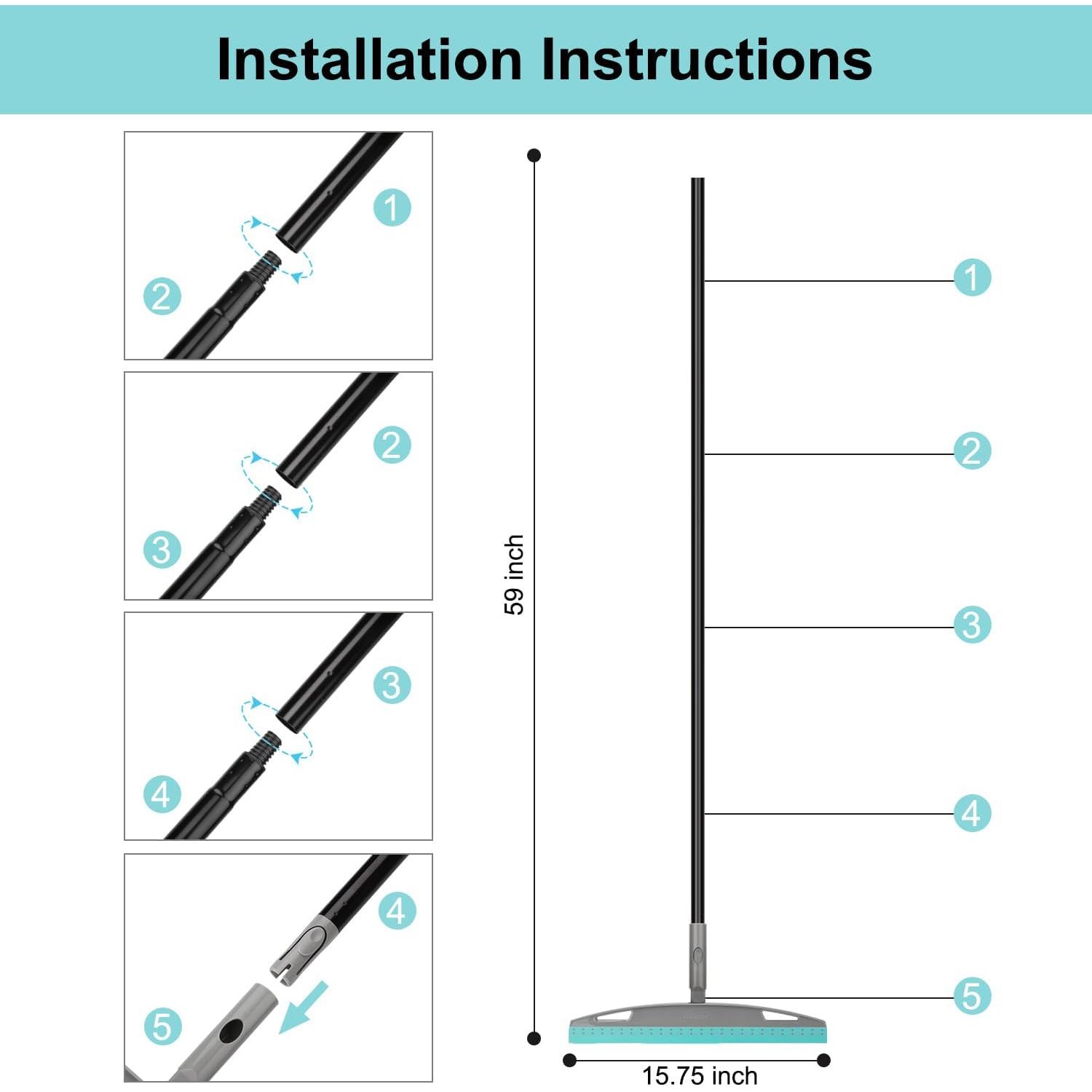 Installation Instructions

1
2

2
3

3
4

4
5

59 inch

1
2
3
4
5

15.75 inch