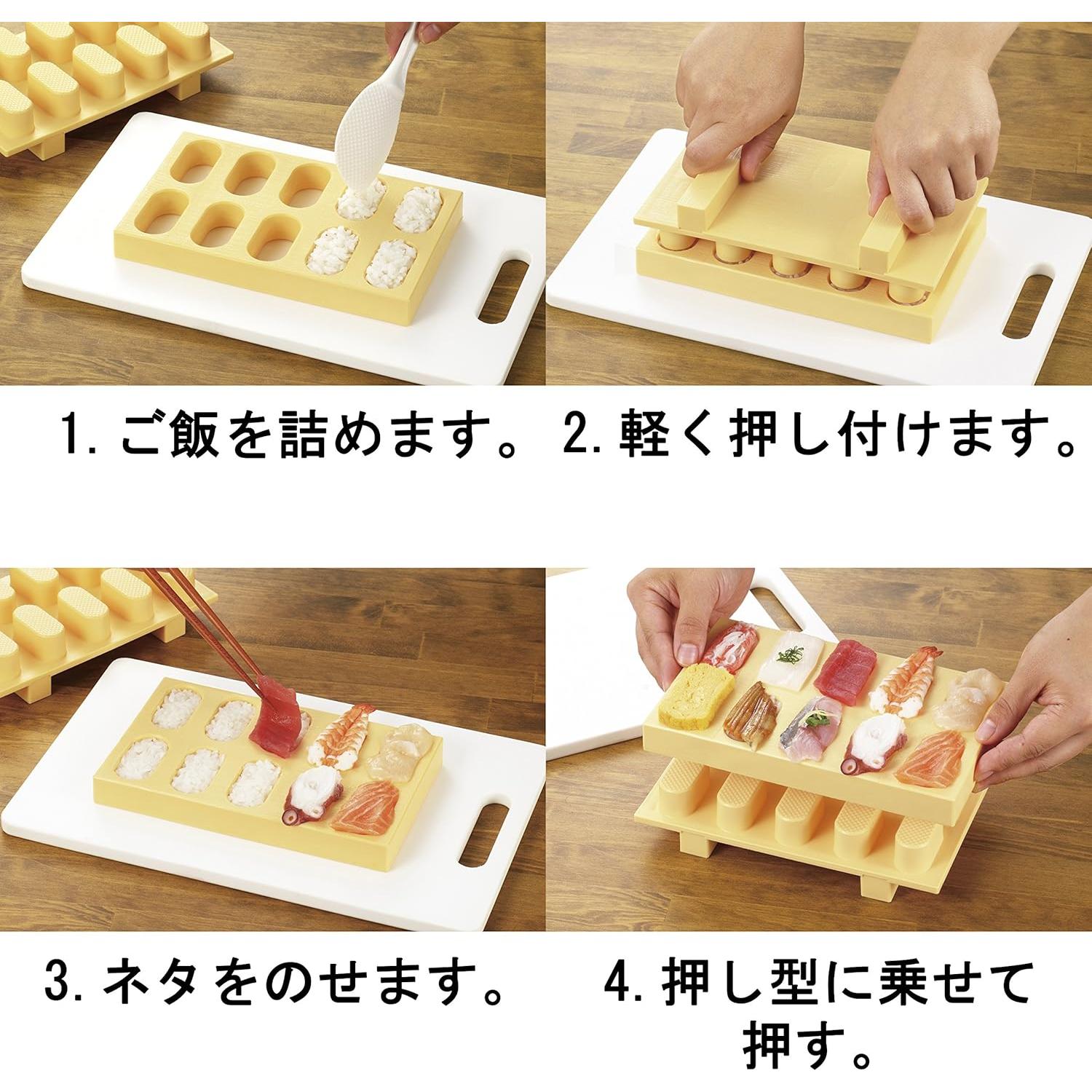 1. ご飯を詰めます。

2. 軽く押し付けます。

3. ネタをのせます。

4. 押し型に乗せて押す。