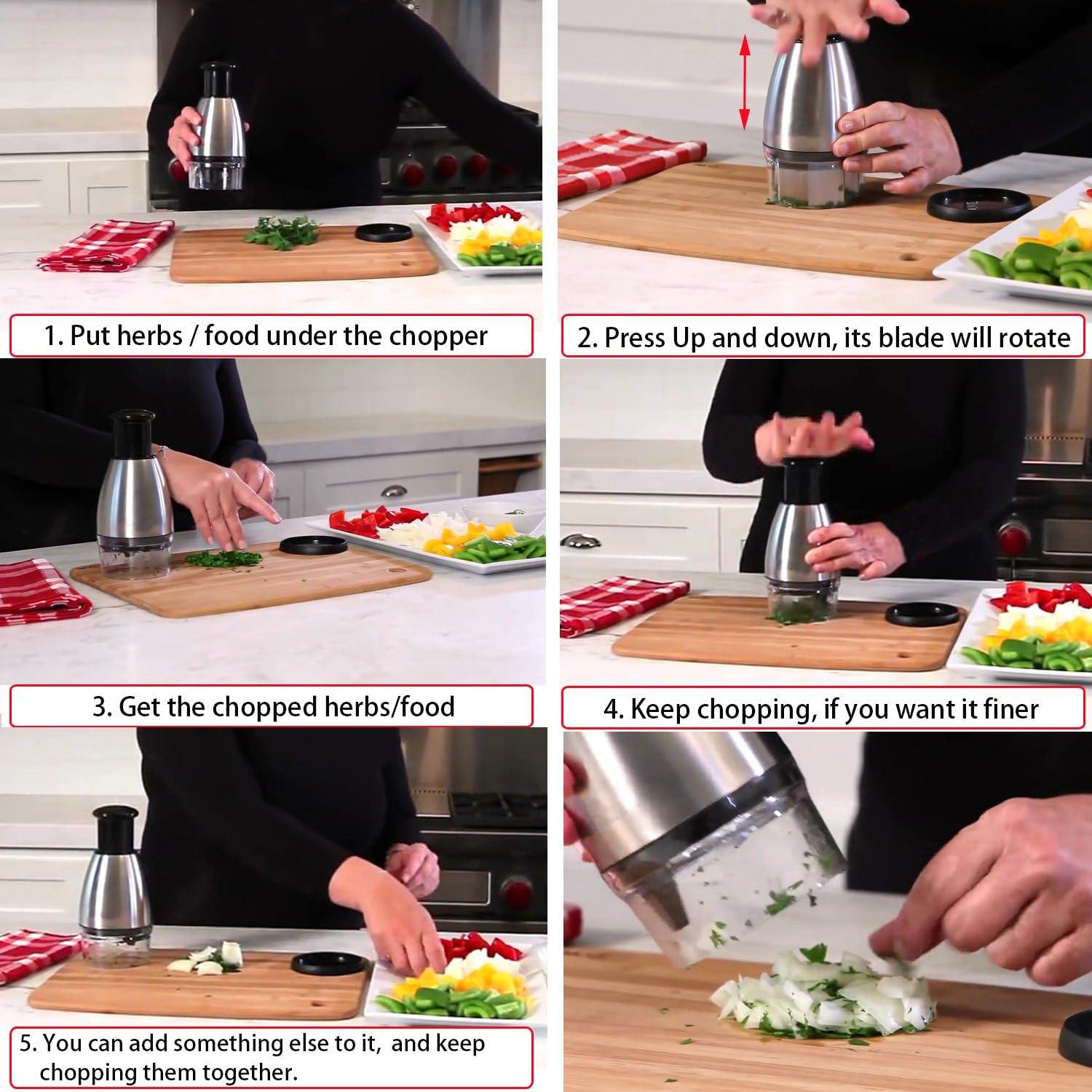 1. Put herbs / food under the chopper

2. Press Up and down, its blade will rotate

3. Get the chopped herbs/food

4. Keep chopping, if you want it finer

5. You can add something else to it, and keep chopping them together.