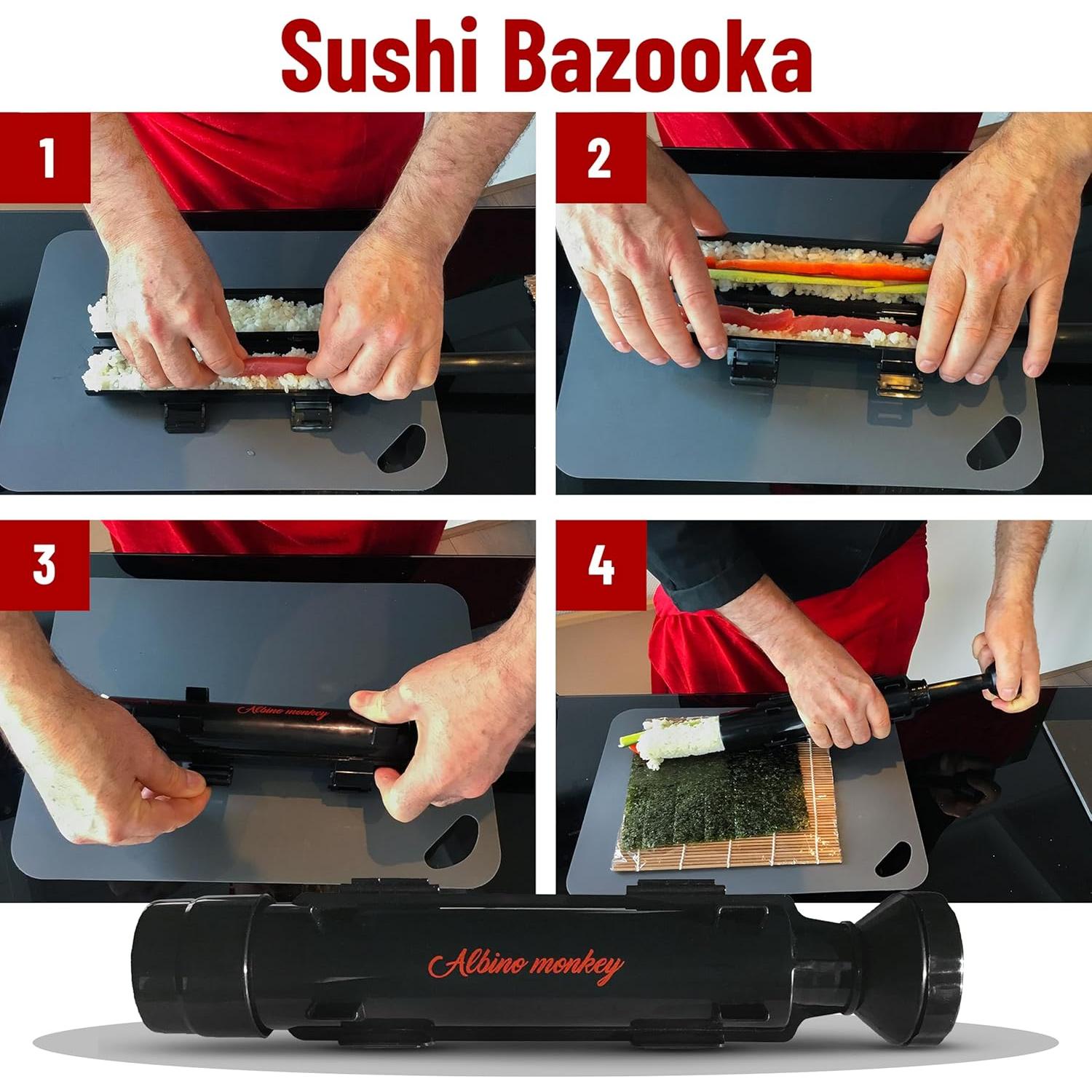 Sushi Bazooka

1

2

3

Albino monkey

4

Albino monkey