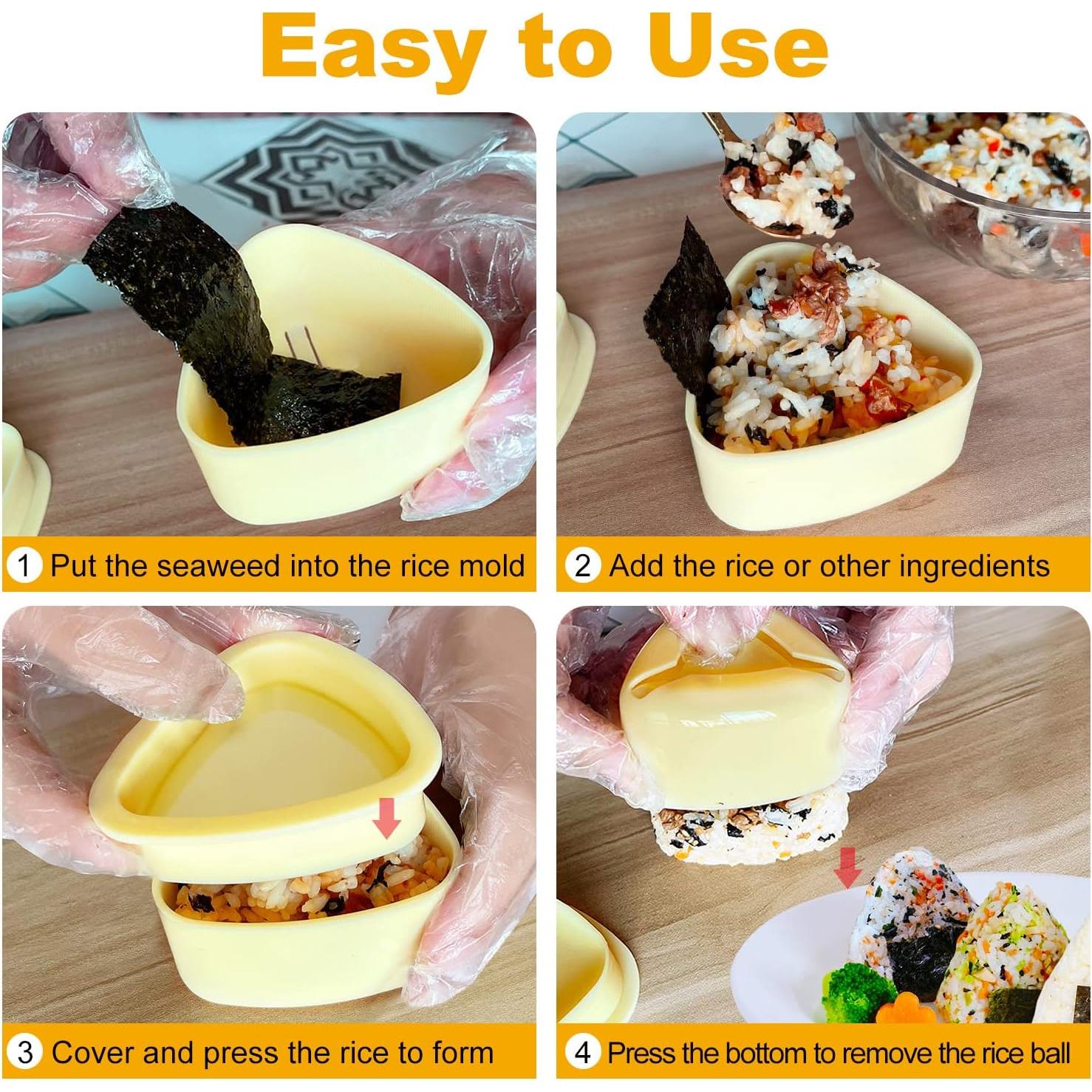 Easy to Use

1 Put the seaweed into the rice mold

2 Add the rice or other ingredients

3 Cover and press the rice to form

4 Press the bottom to remove the rice ball