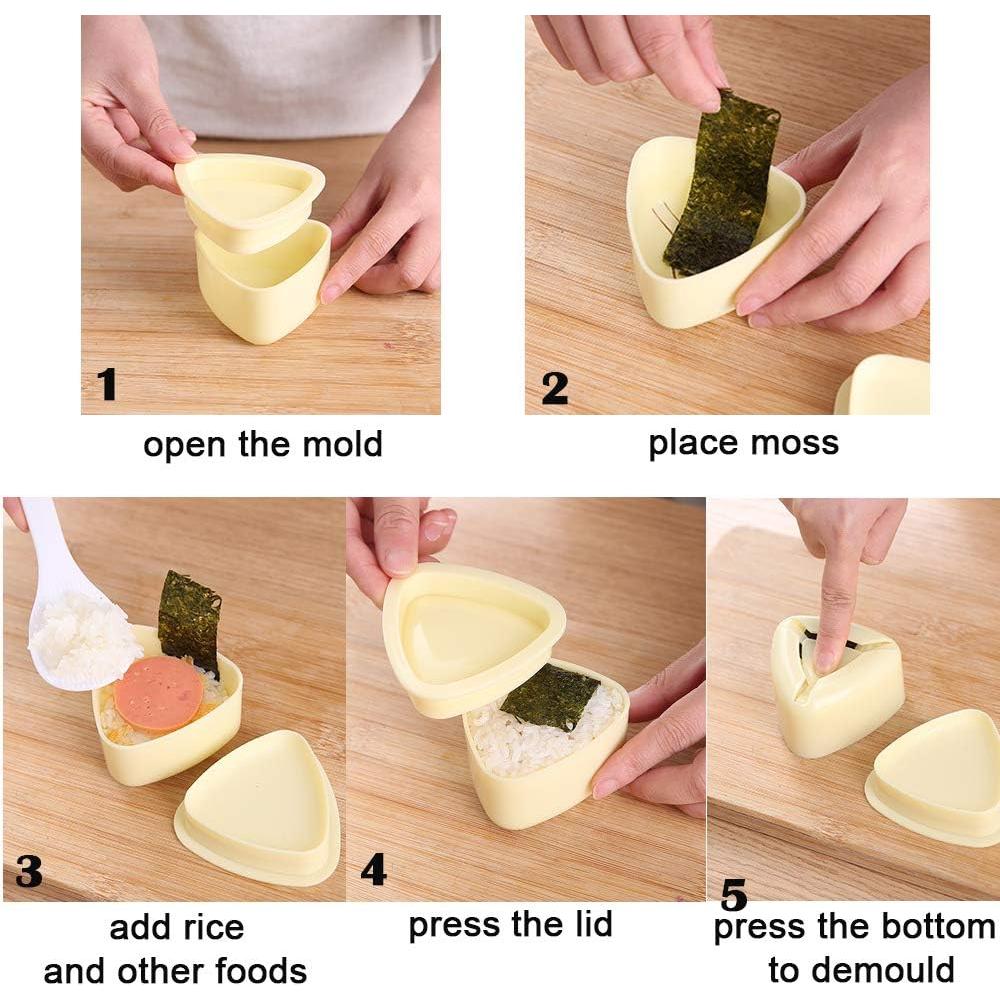 1
open the mold

2
place moss

3
add rice
and other foods

4
press the lid

5
press the bottom
to demould